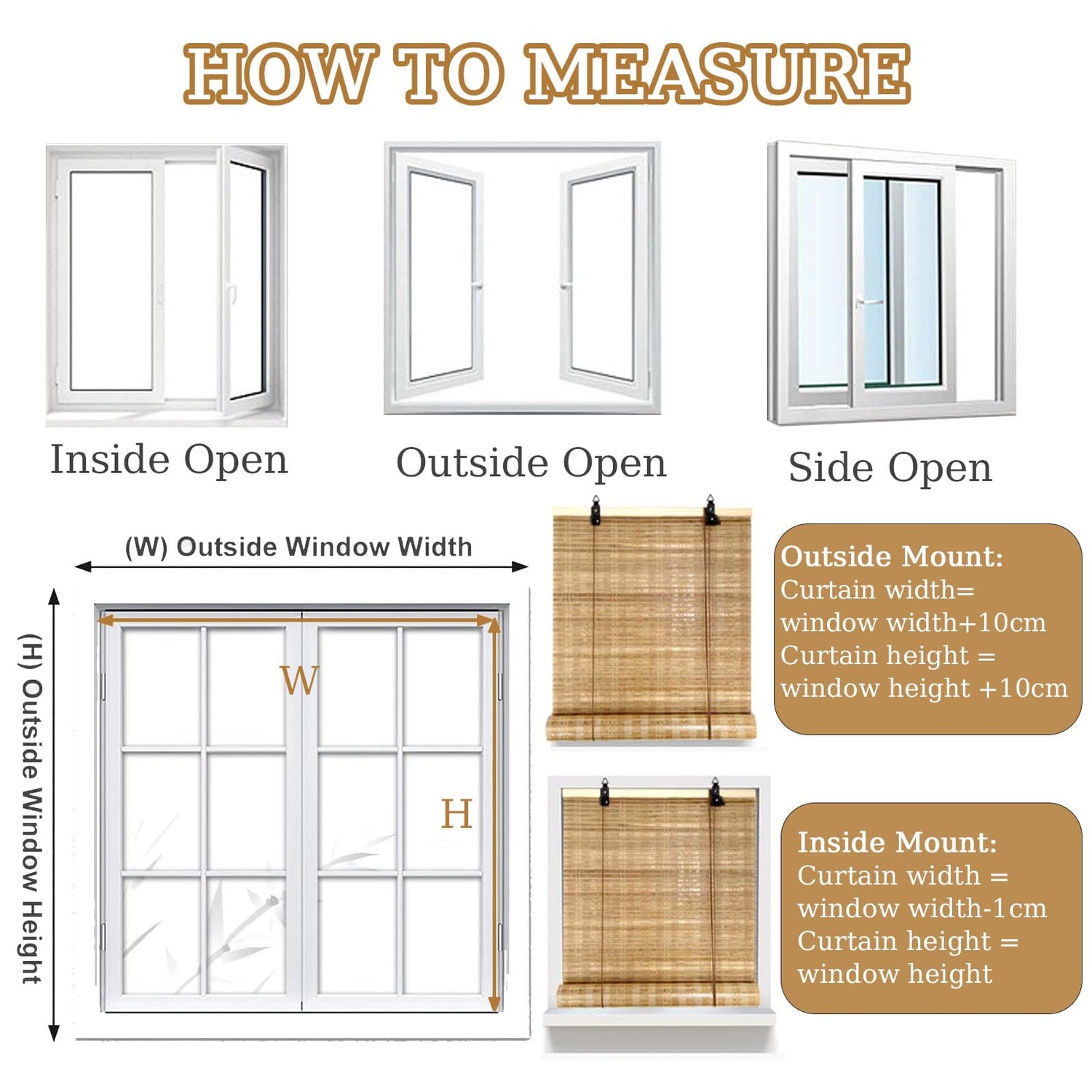 HOW TO MEASURE

Inside Open

Outside Open

Side Open

(W) Outside Window Width

(H) Outside Window Height

W

H

Outside Mount:
Curtain width=
window width+10cm
Curtain height =
window height +10cm

Inside Mount:
Curtain width =
window width-1cm
Curtain height =
window height