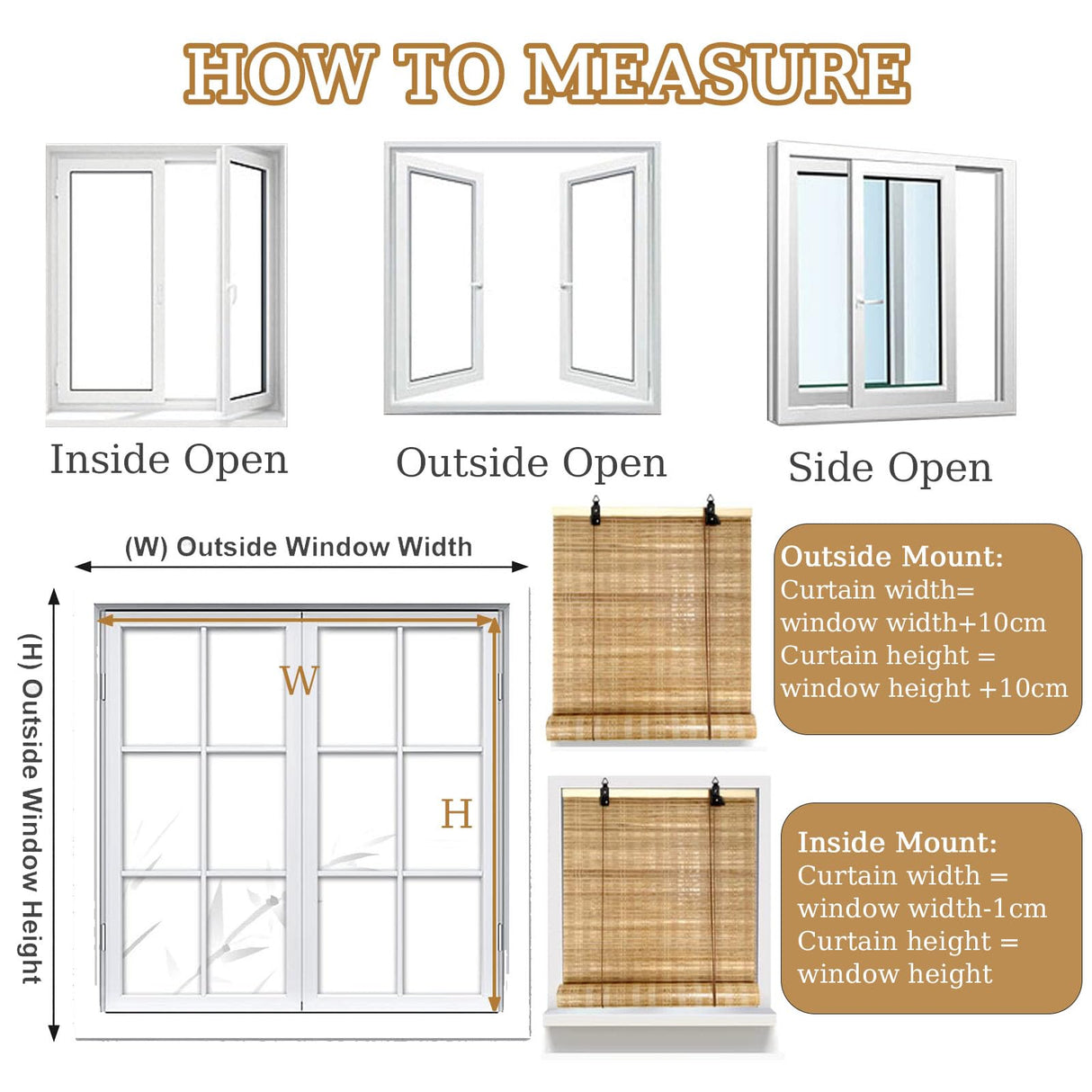 HOW TO MEASURE

Inside Open

Outside Open

Side Open

(W) Outside Window Width

(H) Outside Window Height

W

H

Outside Mount:
Curtain width= window width+10cm
Curtain height = window height +10cm

Inside Mount:
Curtain width = window width-1cm
Curtain height = window height