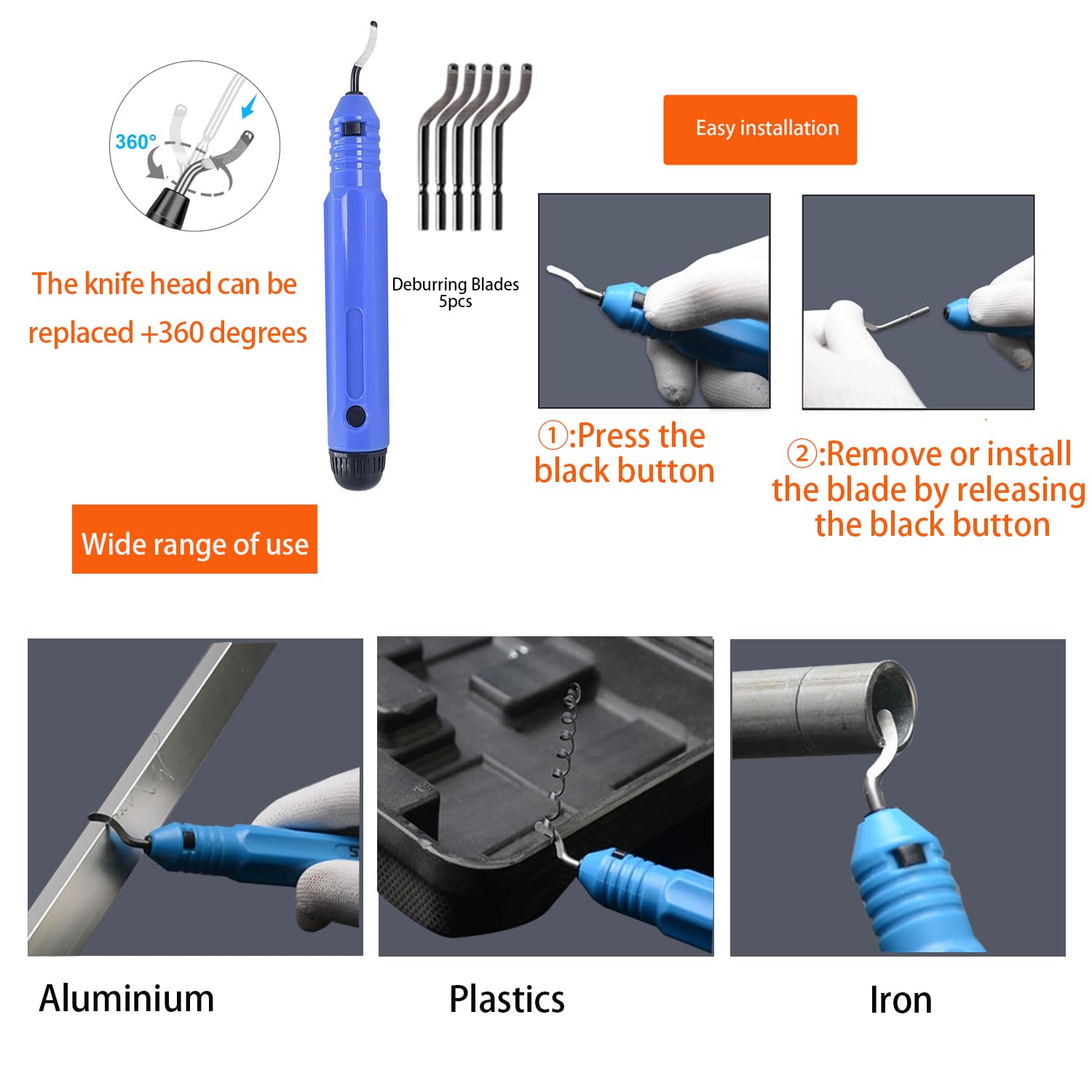 360°

The knife head can be replaced +360 degrees

Deburring Blades 5pcs

Easy installation

①:Press the black button

②:Remove or install the blade by releasing the black button

Wide range of use

Aluminium

Plastics

Iron