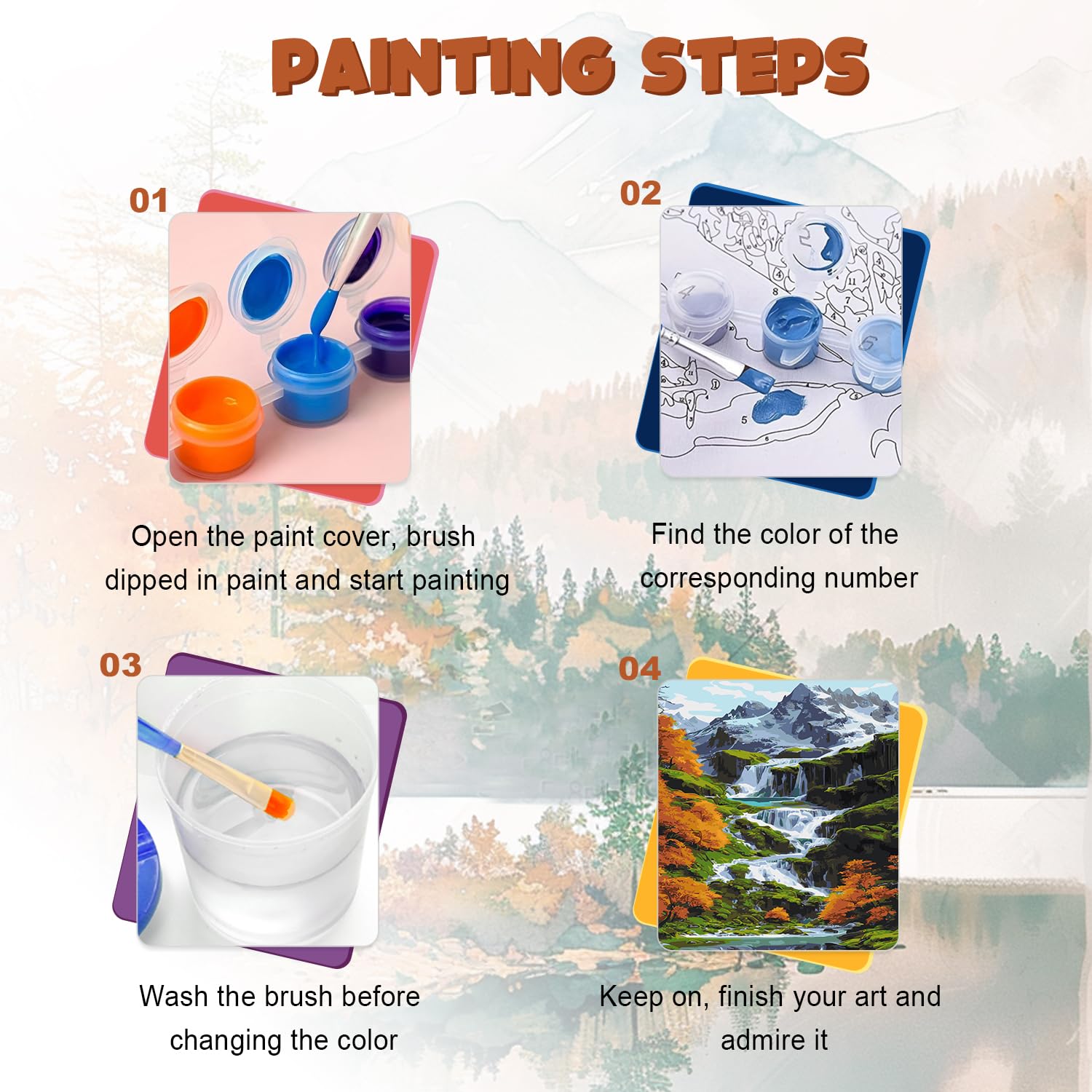 PAINTING STEPS

01

Open the paint cover, brush dipped in paint and start painting

02

Find the color of the corresponding number

03

Wash the brush before changing the color

04

Keep on, finish your art and admire it