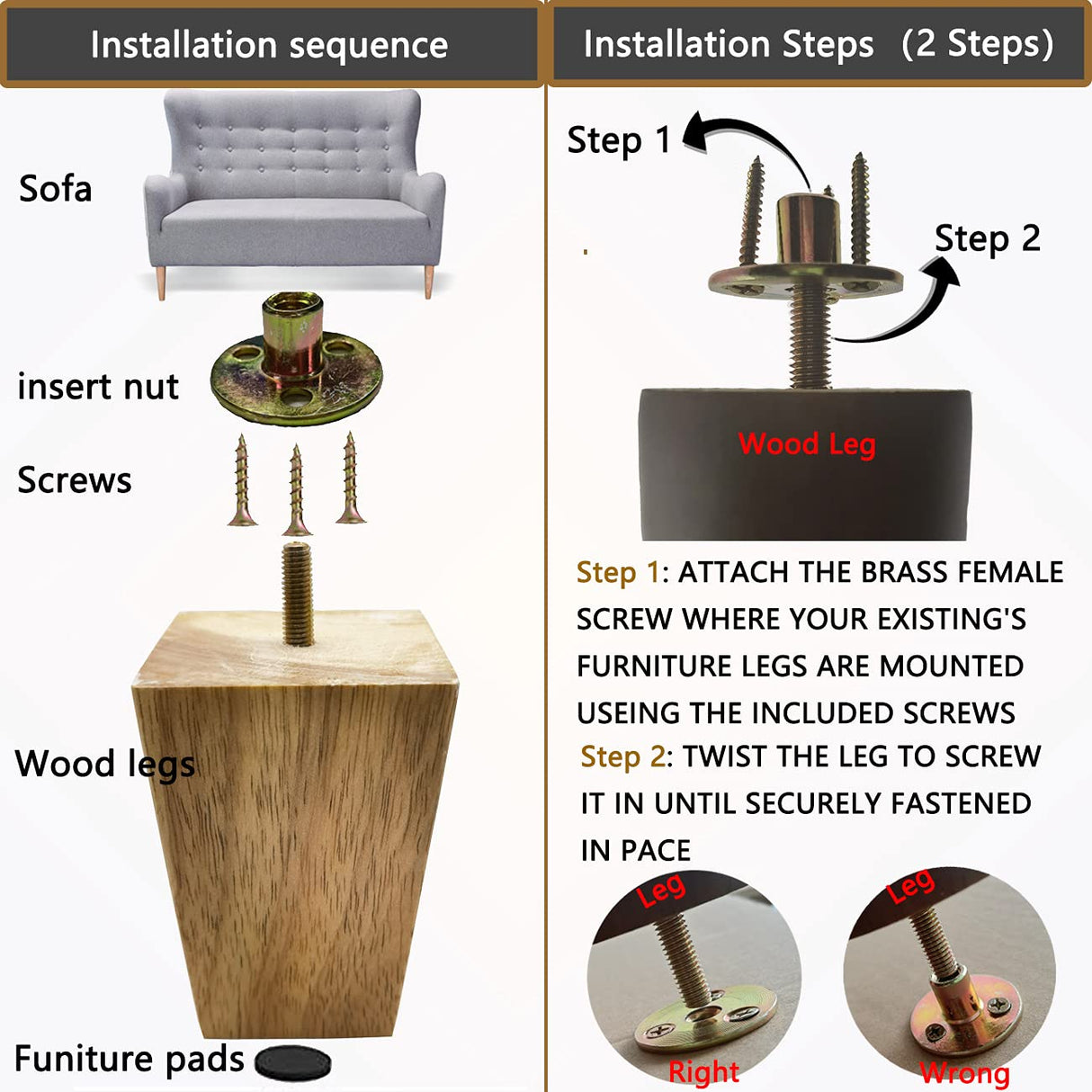 Installation sequence

Sofa

insert nut

Screws

Wood legs

Funiture pads

Installation Steps (2 Steps)

Step 1

Step 2

Wood Leg

Step 1: ATTACH THE BRASS FEMALE SCREW WHERE YOUR EXISTING'S FURNITURE LEGS ARE MOUNTED USEING THE INCLUDED SCREWS

Step 2: TWIST THE LEG TO SCREW IT IN UNTIL SECURELY FASTENED IN PACE

Leg

Right

Leg

Wrong