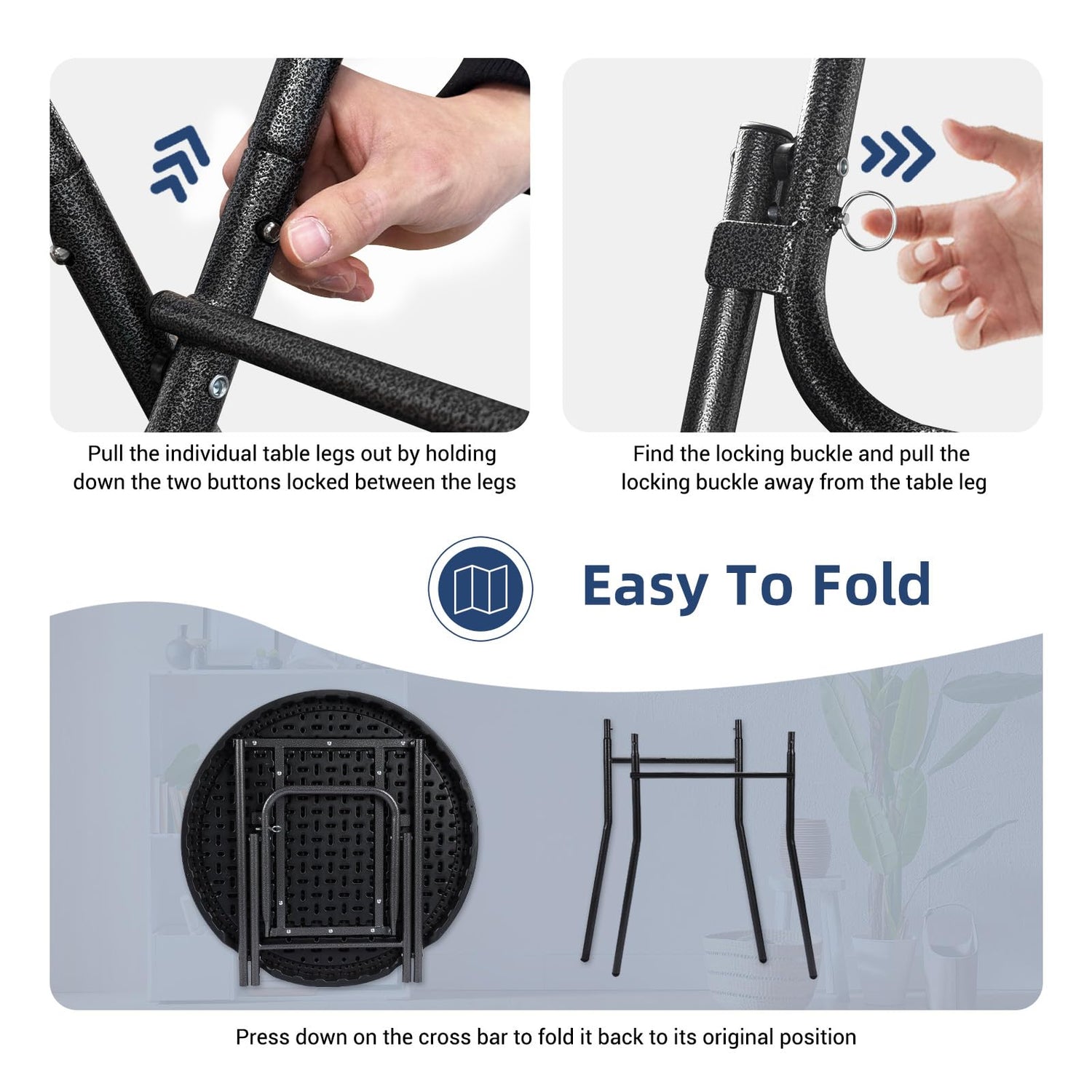 Pull the individual table legs out by holding down the two buttons locked between the legs

Find the locking buckle and pull the locking buckle away from the table leg

Easy To Fold

Press down on the cross bar to fold it back to its original position