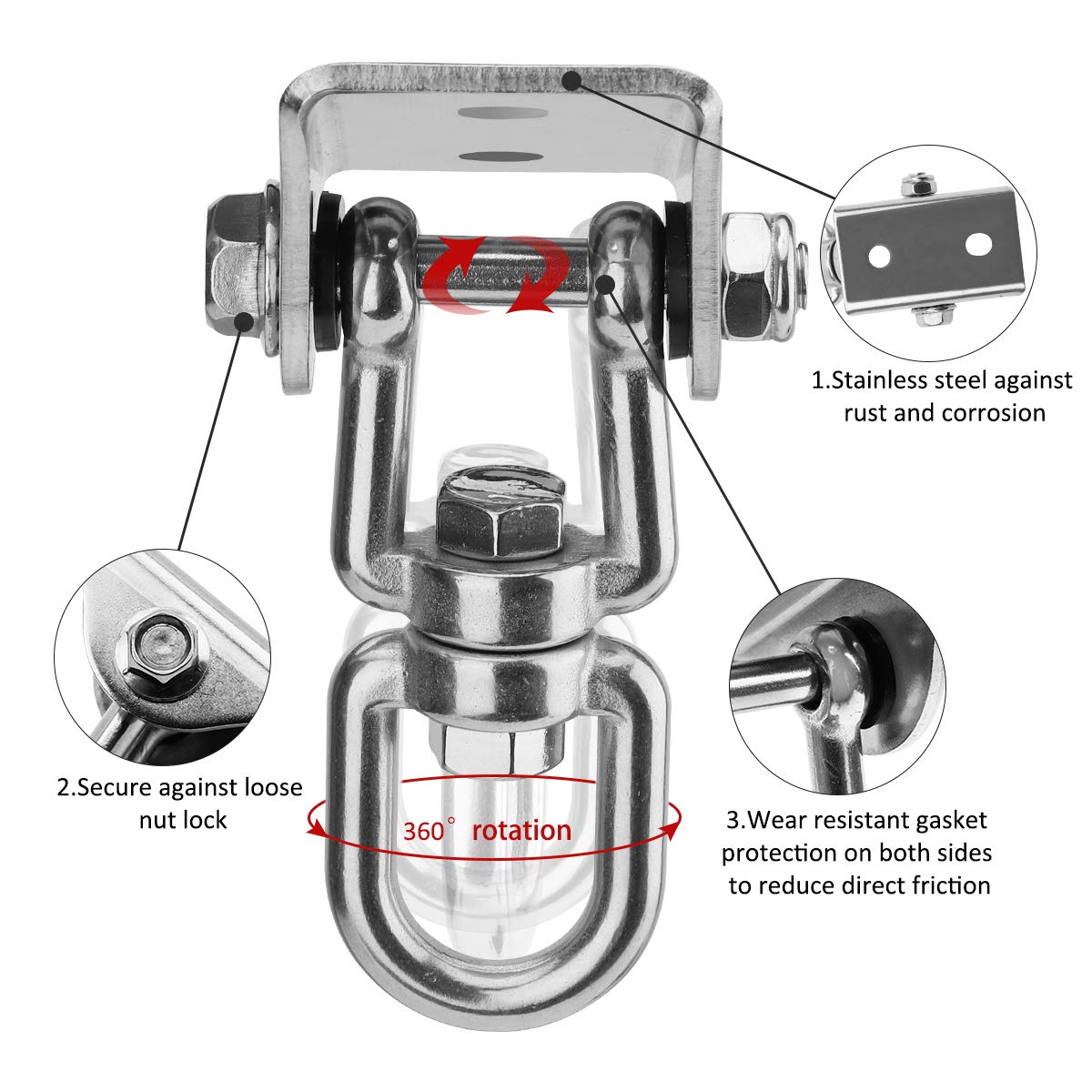 1.Stainless steel against rust and corrosion

2.Secure against loose nut lock

360° rotation

3.Wear resistant gasket protection on both sides to reduce direct friction