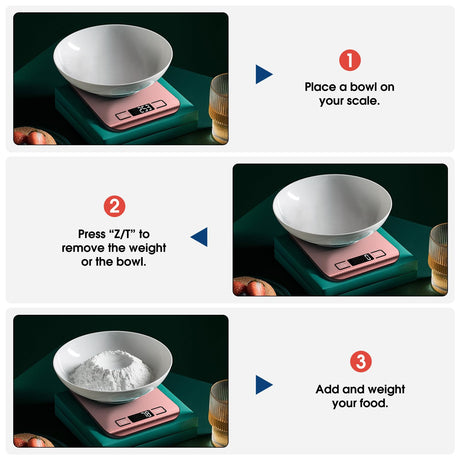 1
Place a bowl on your scale.

2
Press “Z/T” to remove the weight or the bowl.

3
Add and weight your food.