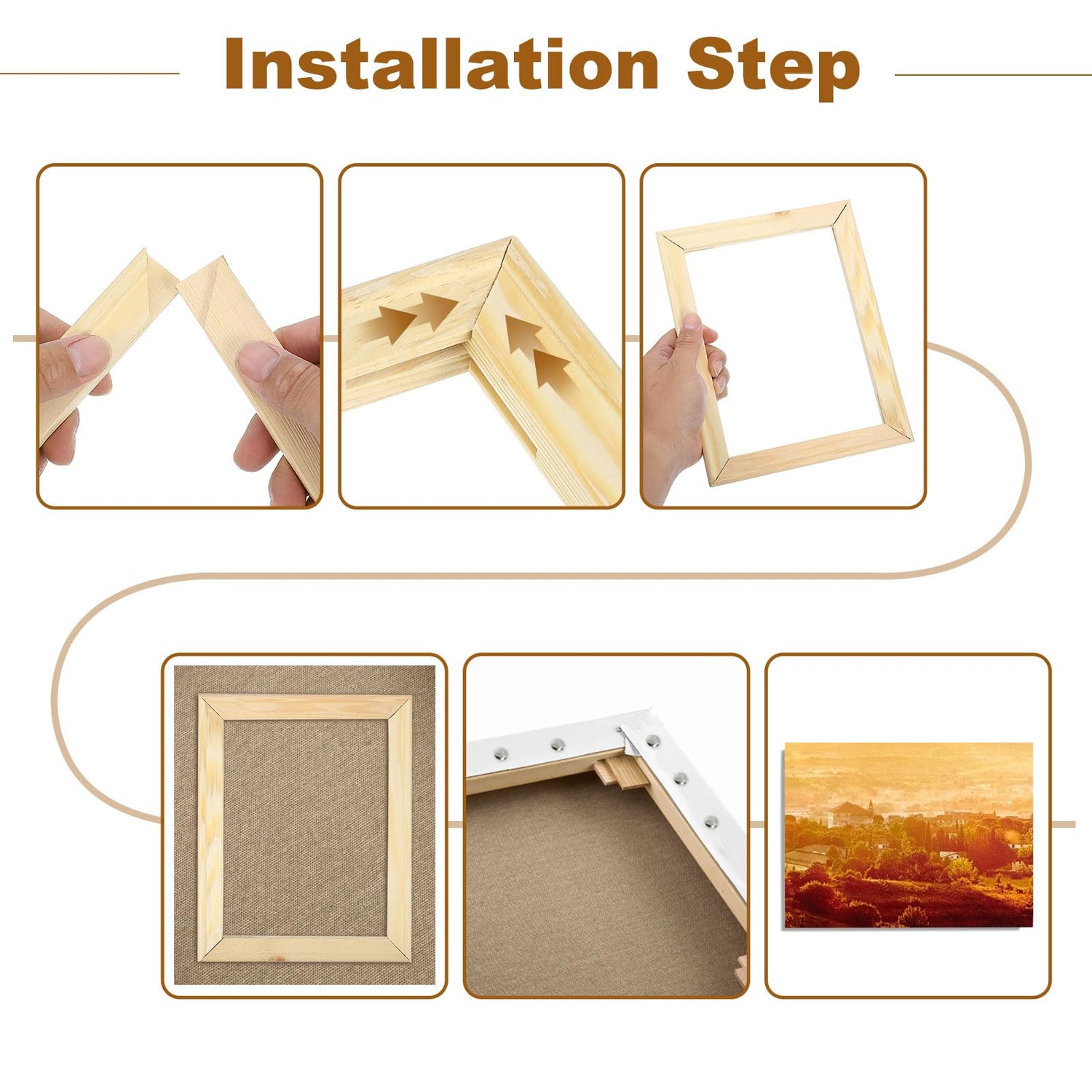 Installation Step