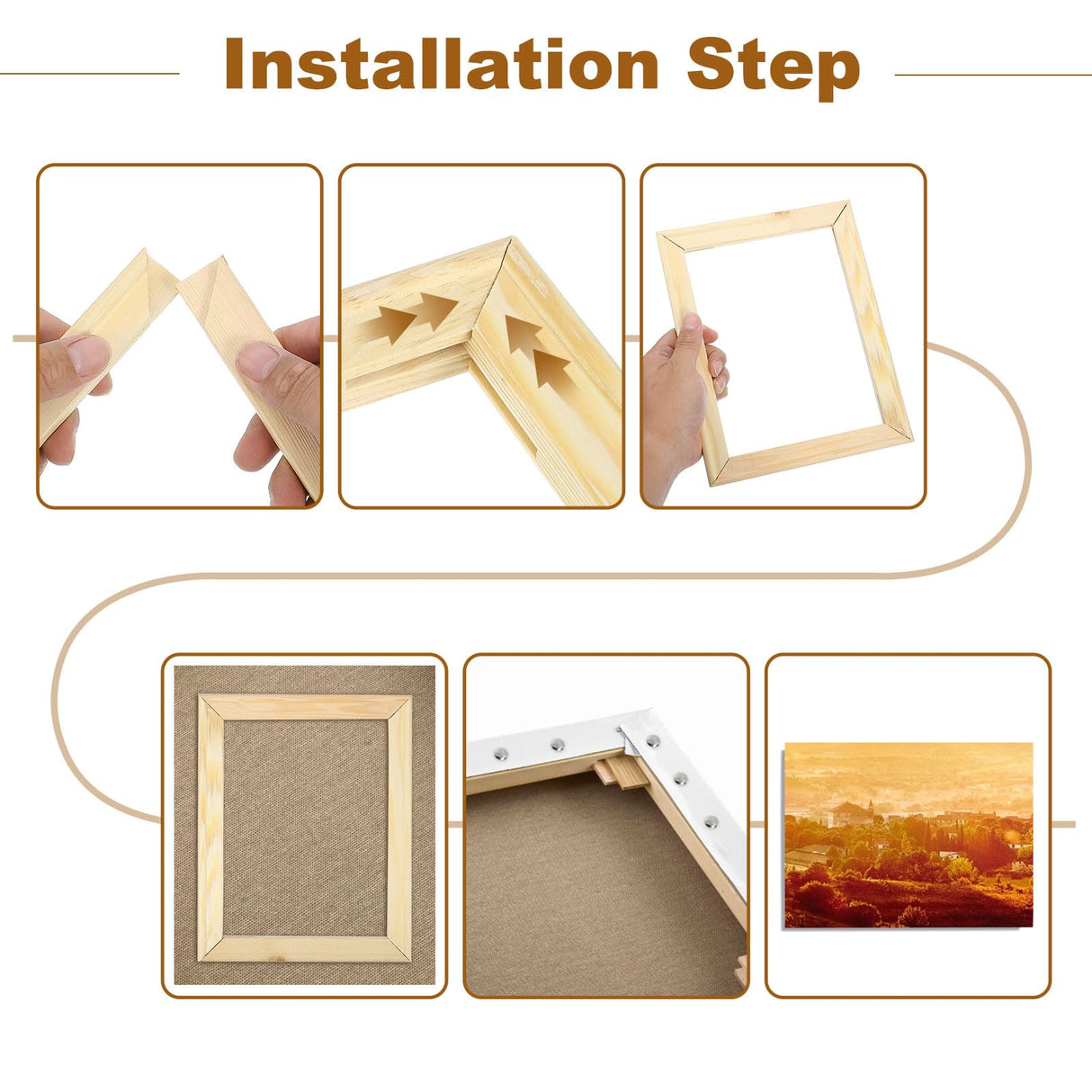 Installation Step