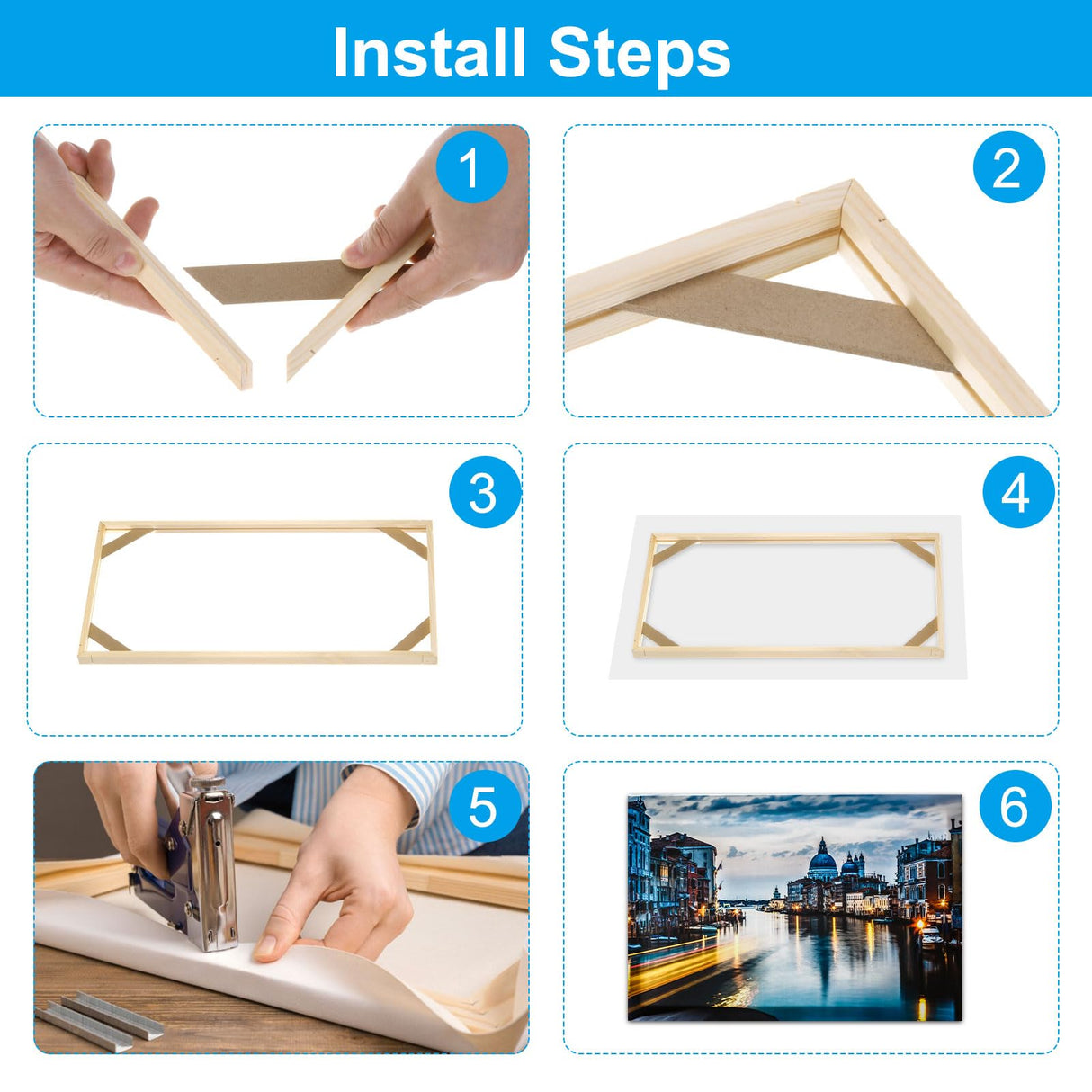 Install Steps

1

2

3

4

5

6