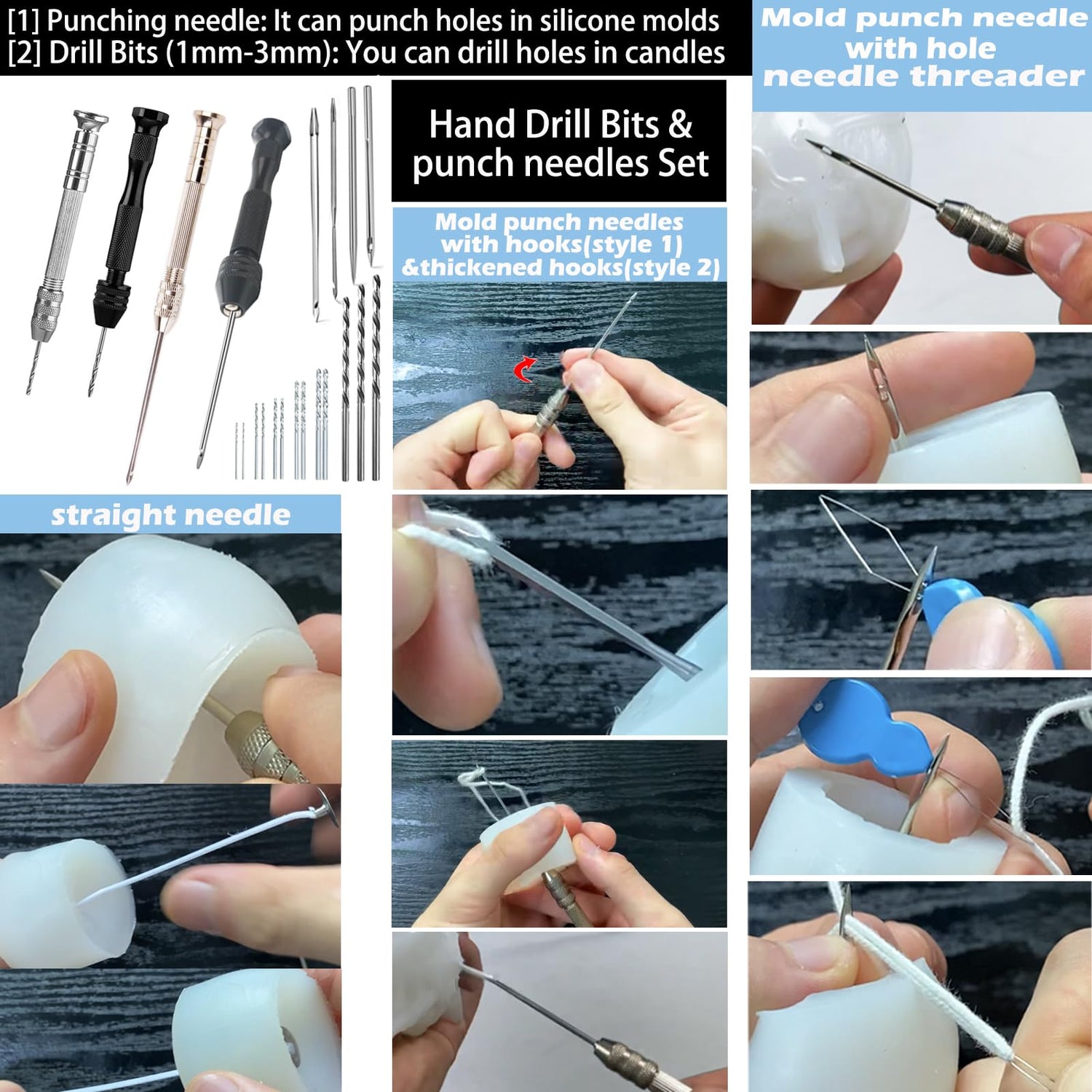 [1] Punching needle: It can punch holes in silicone molds
[2] Drill Bits (1mm-3mm): You can drill holes in candles

Hand Drill Bits & punch needles Set

Mold punch needles with hooks(style 1) &thickened hooks(style 2)

straight needle

Mold punch needle with hole needle threader