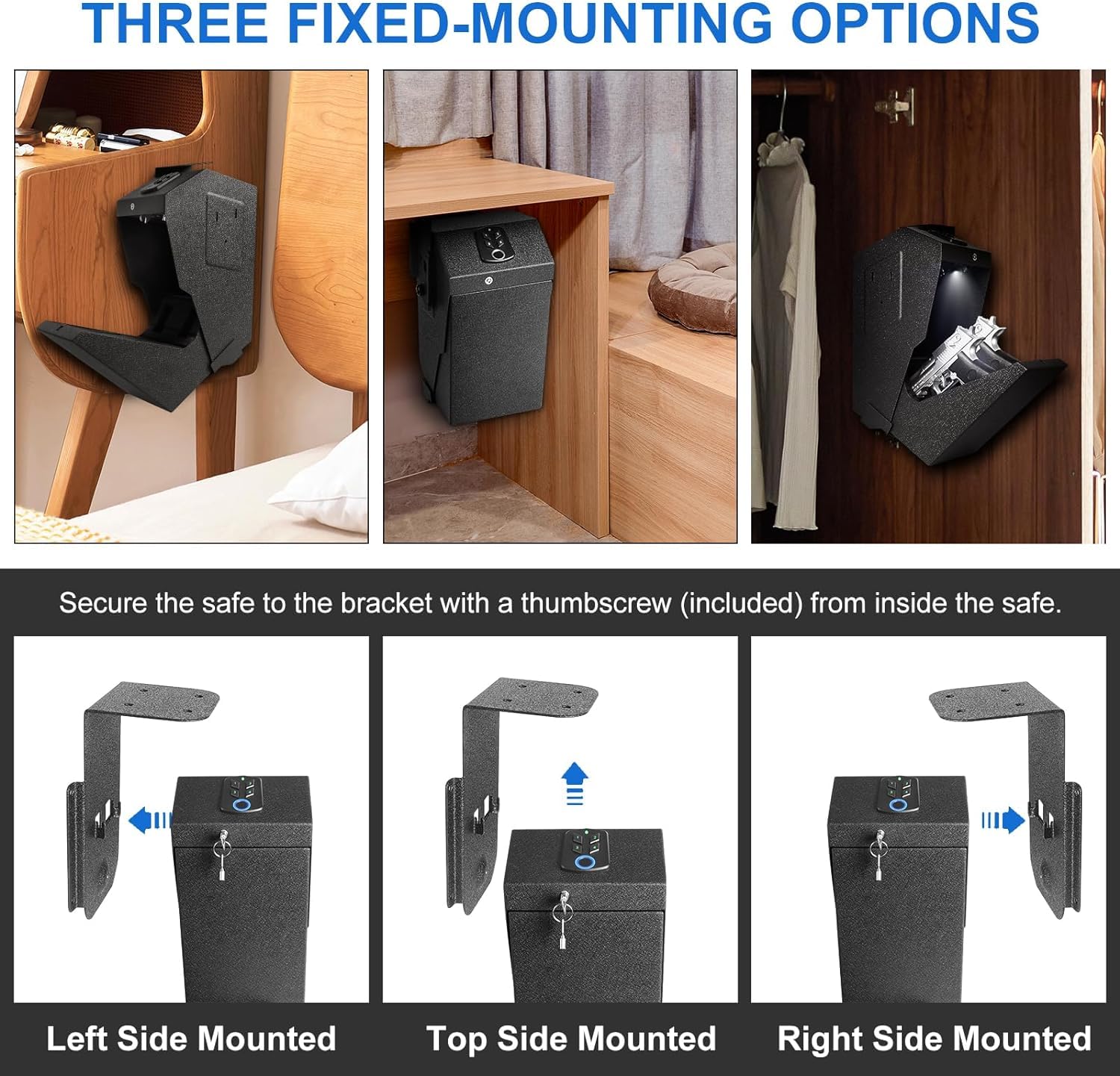 THREE FIXED-MOUNTING OPTIONS

Secure the safe to the bracket with a thumbscrew (included) from inside the safe.

Left Side Mounted

Top Side Mounted

Right Side Mounted