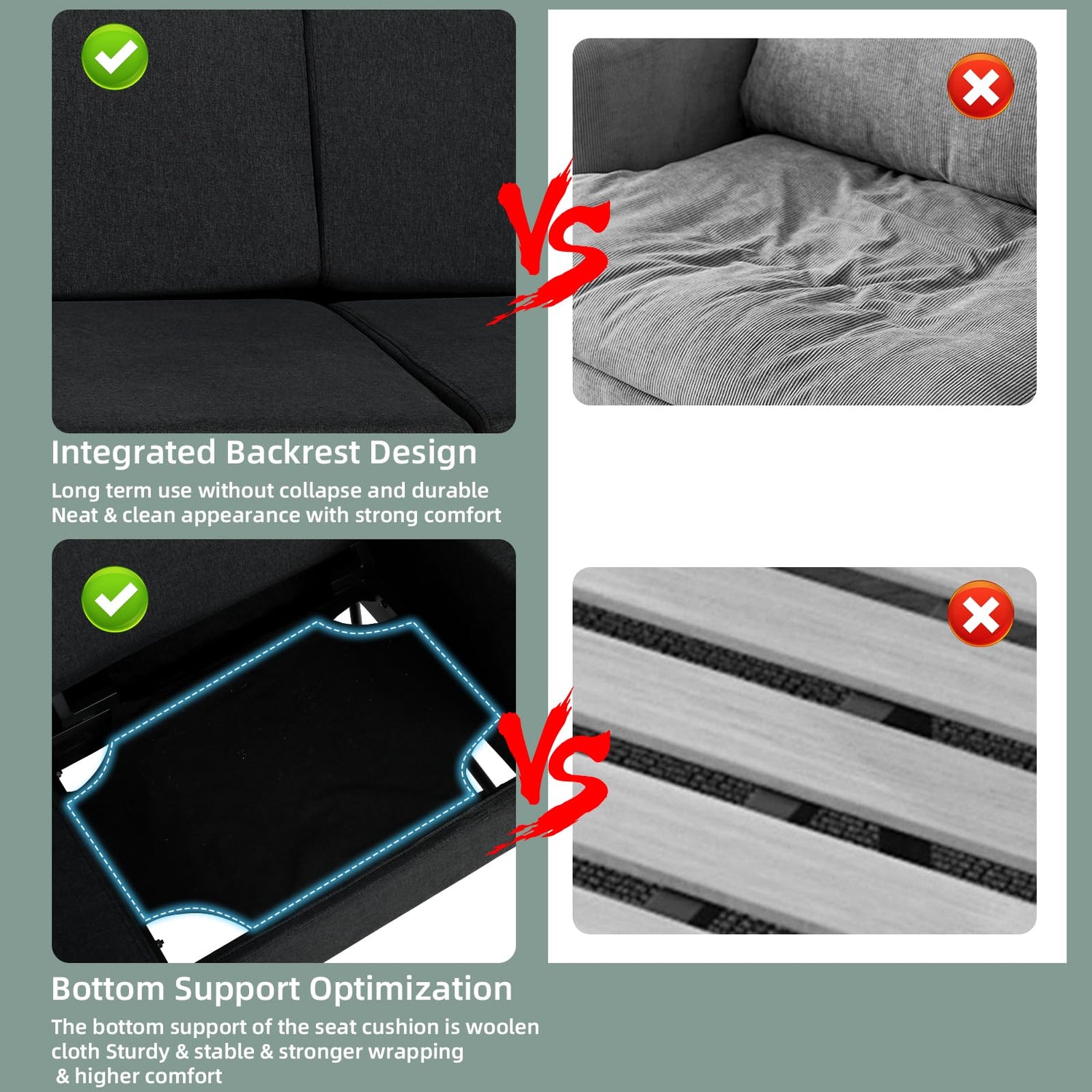 VS

Integrated Backrest Design
Long term use without collapse and durable
Neat & clean appearance with strong comfort

VS

Bottom Support Optimization
The bottom support of the seat cushion is woolen cloth Sturdy & stable & stronger wrapping & higher comfort