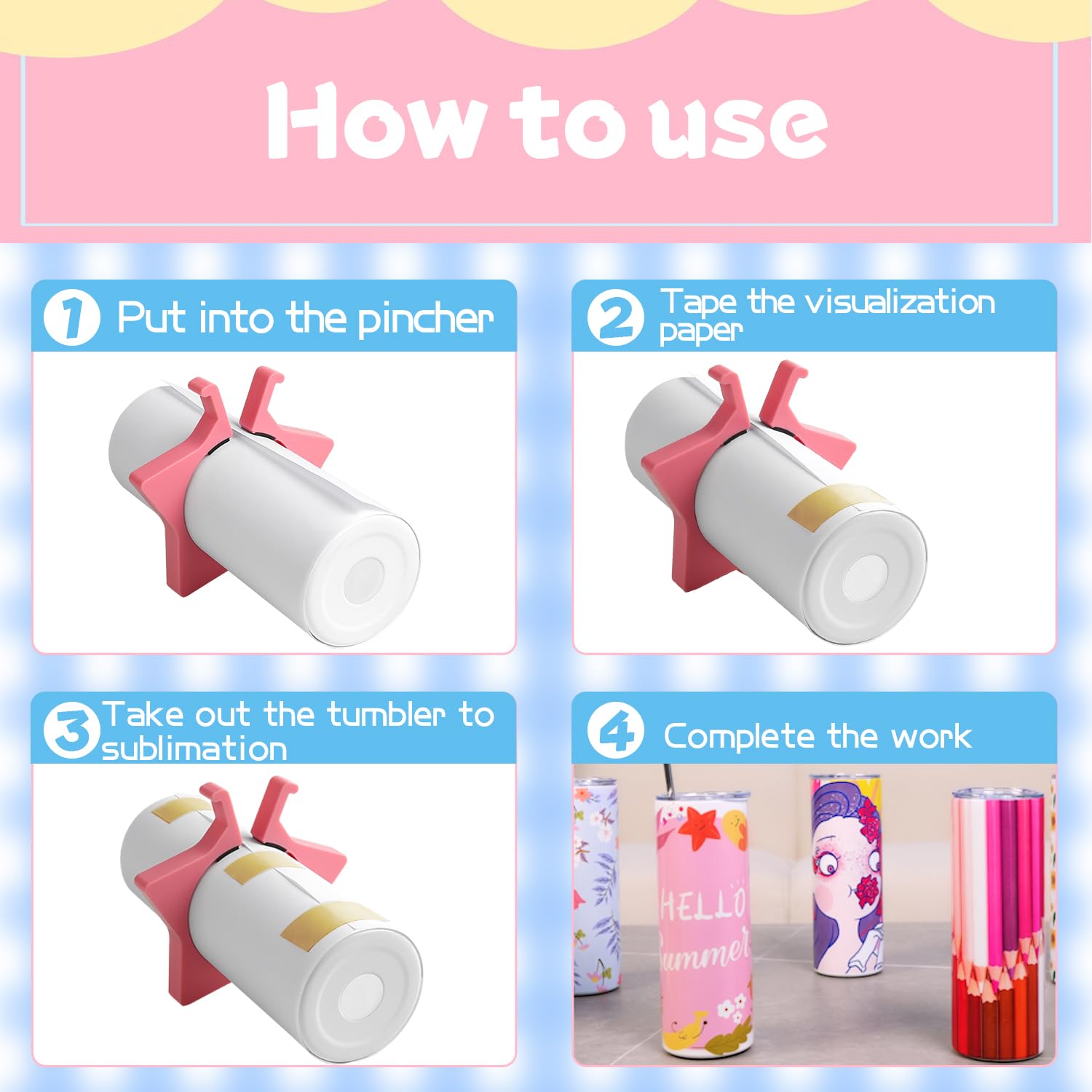 How to use

1 Put into the pincher

2 Tape the visualization paper

3 Take out the tumbler to sublimation

4 Complete the work

HELLO Summer