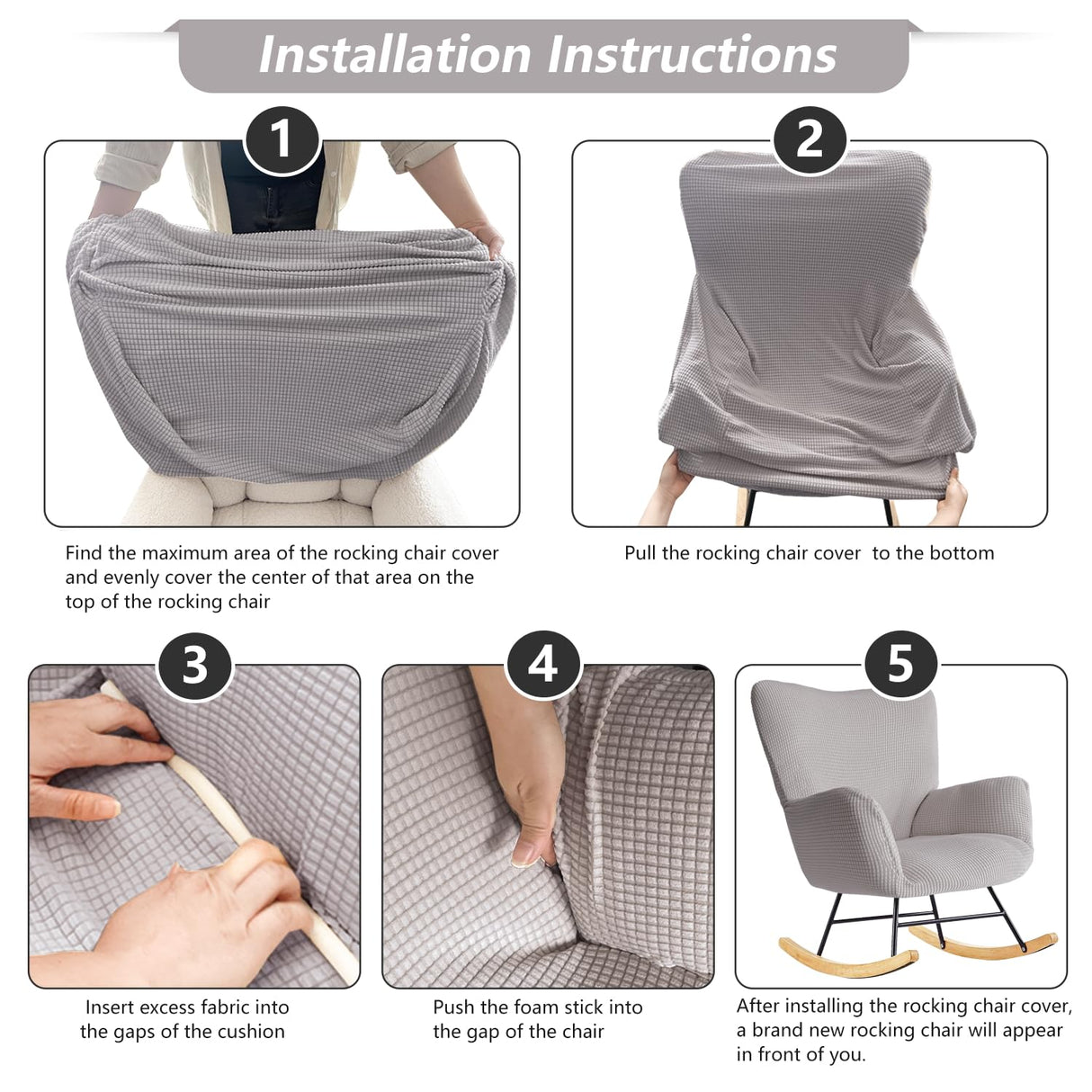 Installation Instructions

1

Find the maximum area of the rocking chair cover and evenly cover the center of that area on the top of the rocking chair

2

Pull the rocking chair cover to the bottom

3

Insert excess fabric into the gaps of the cushion

4

Push the foam stick into the gap of the chair

5

After installing the rocking chair cover, a brand new rocking chair will appear in front of you.