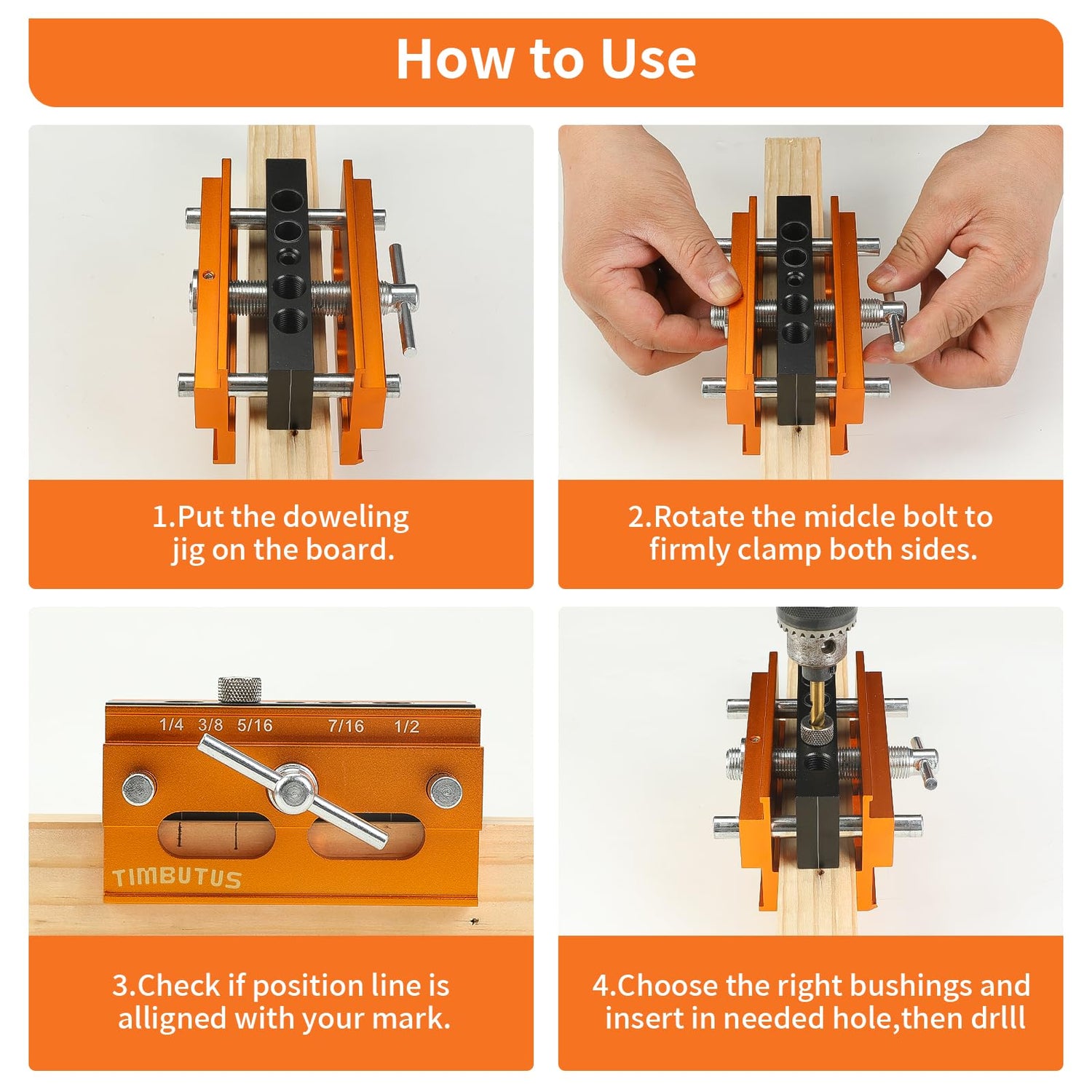 How to Use

1.Put the doweling jig on the board.

2.Rotate the midcle bolt to firmly clamp both sides.

1/4 3/8 5/16 7/16 1/2

TIMBUTUS

3.Check if position line is alligned with your mark.

4.Choose the right bushings and insert in needed hole,then drlll