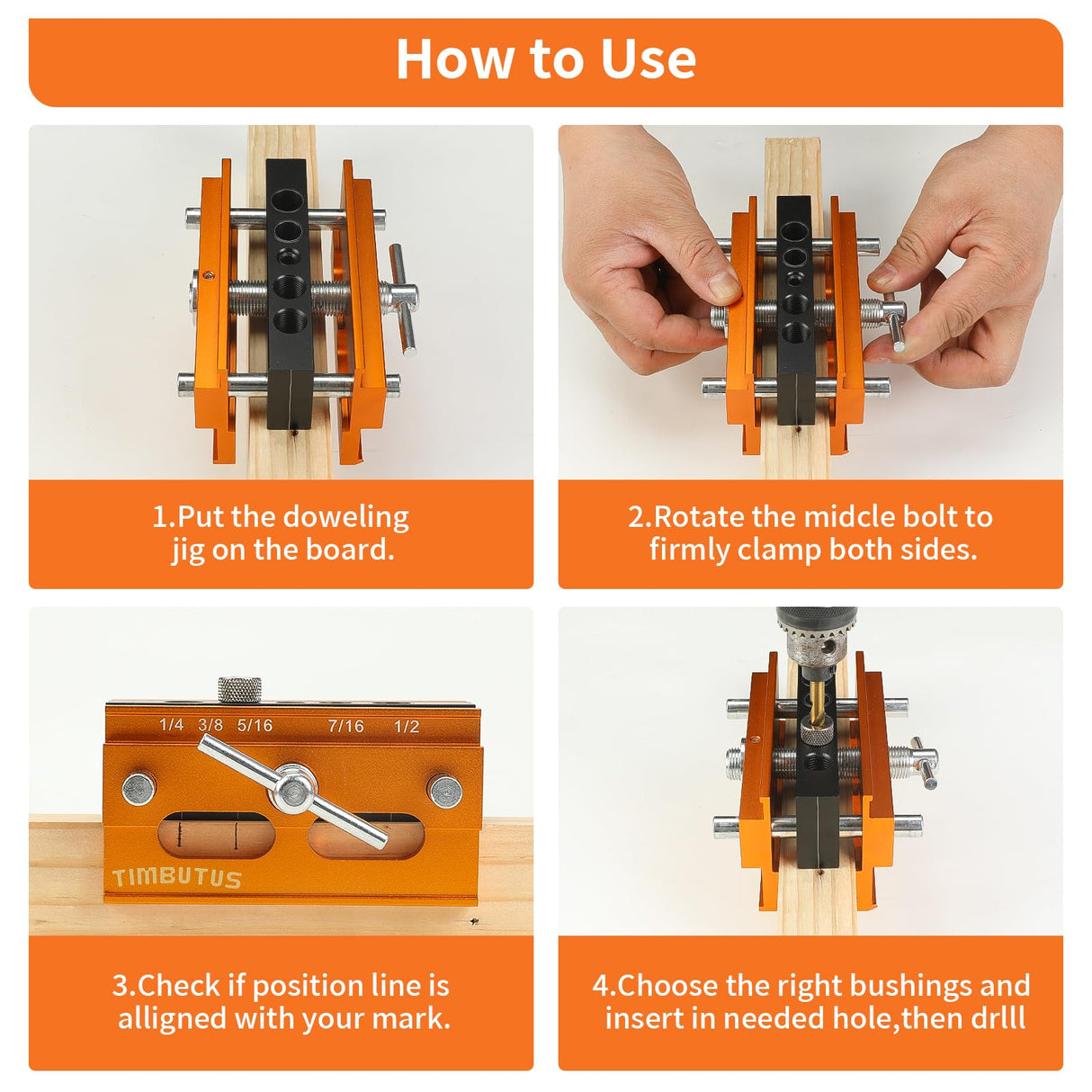 How to Use

1.Put the doweling jig on the board.

2.Rotate the midcle bolt to firmly clamp both sides.

1/4 3/8 5/16 7/16 1/2

TIMBUTUS

3.Check if position line is alligned with your mark.

4.Choose the right bushings and insert in needed hole,then drlll