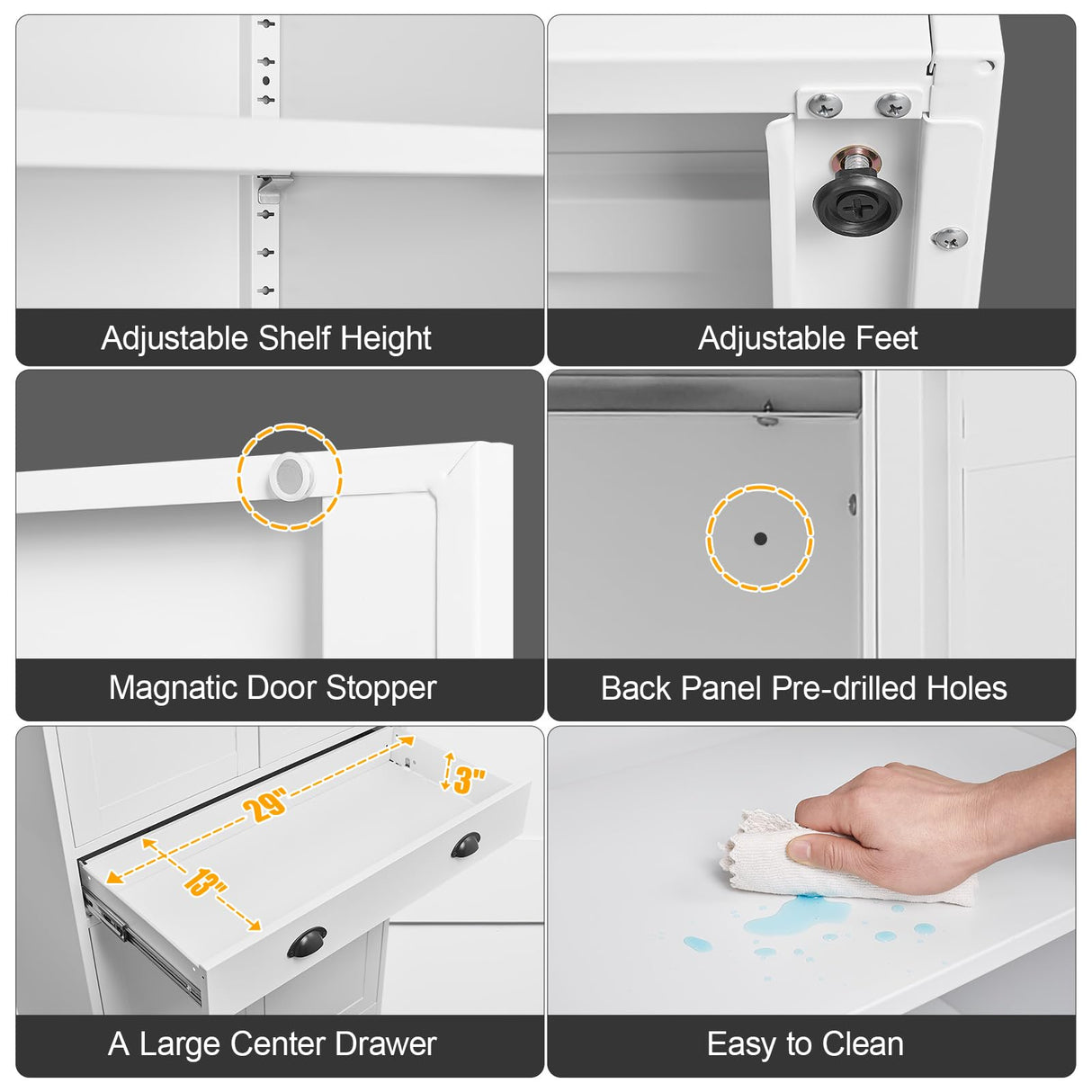 Adjustable Shelf Height

Adjustable Feet

Magnatic Door Stopper

Back Panel Pre-drilled Holes

29"

3"

13"

A Large Center Drawer

Easy to Clean