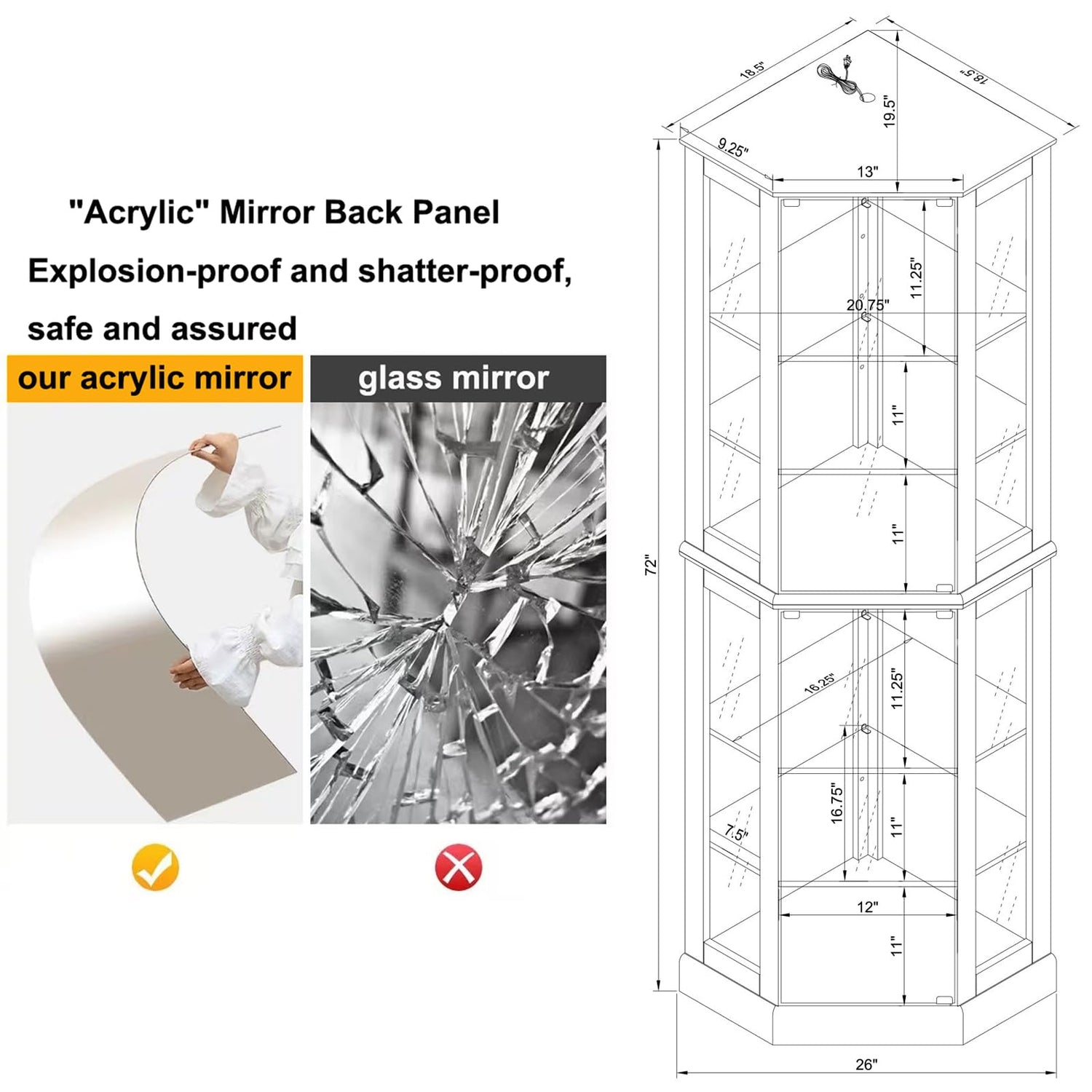 "Acrylic" Mirror Back Panel

Explosion-proof and shatter-proof, safe and assured

our acrylic mirror

glass mirror

18.5"
18.5"
19.5"
9.25"
13"
11.25"
20.75"
11"
11"
72"
16.25"
11.25"
16.75"
11"
7.5"
12"
11"
26"