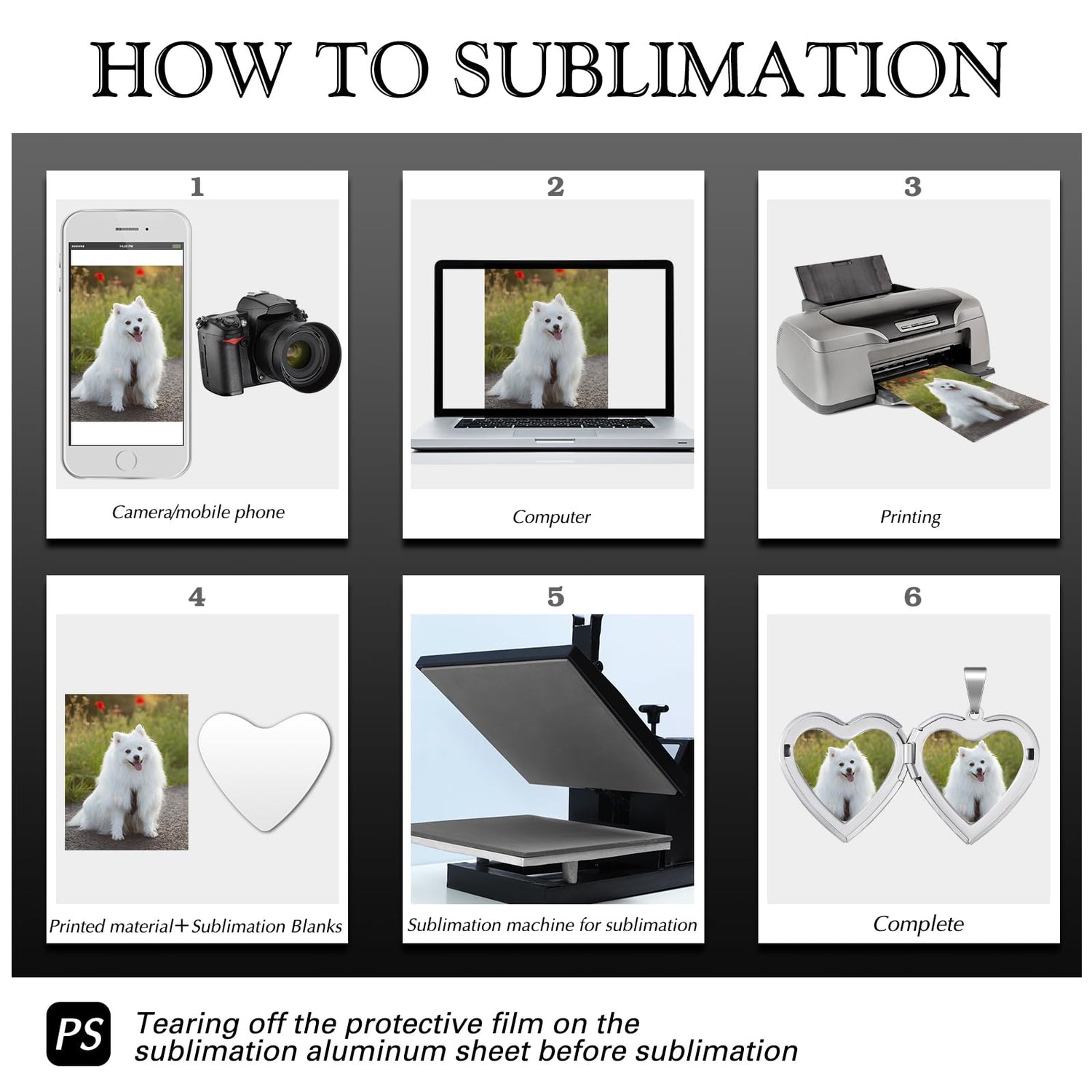 HOW TO SUBLIMATION

1

Camera/mobile phone

2

Computer

3

Printing

4

Printed material+Sublimation Blanks

5

Sublimation machine for sublimation

6

Complete

PS

Tearing off the protective film on the sublimation aluminum sheet before sublimation