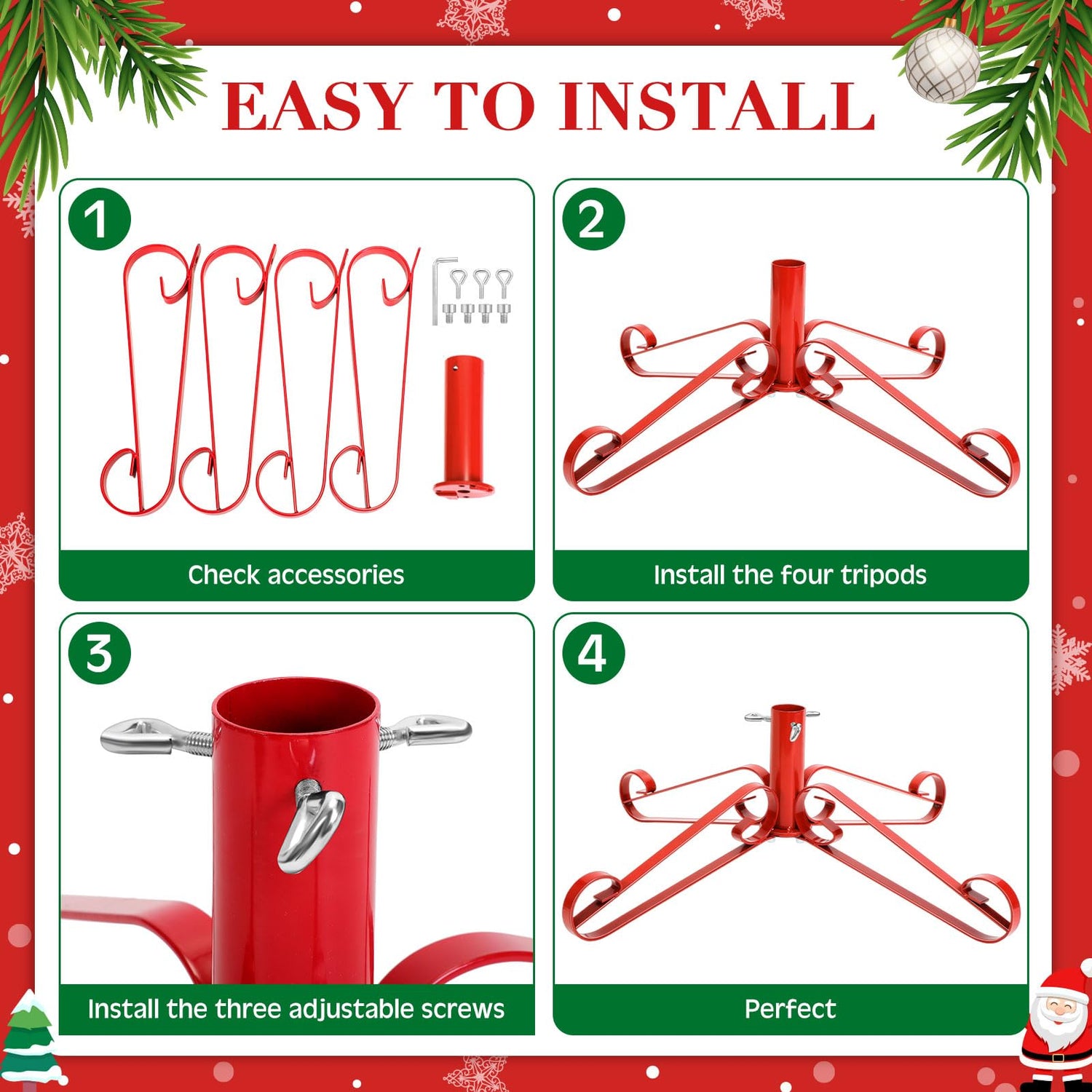 EASY TO INSTALL

1

Check accessories

2

Install the four tripods

3

Install the three adjustable screws

4

Perfect