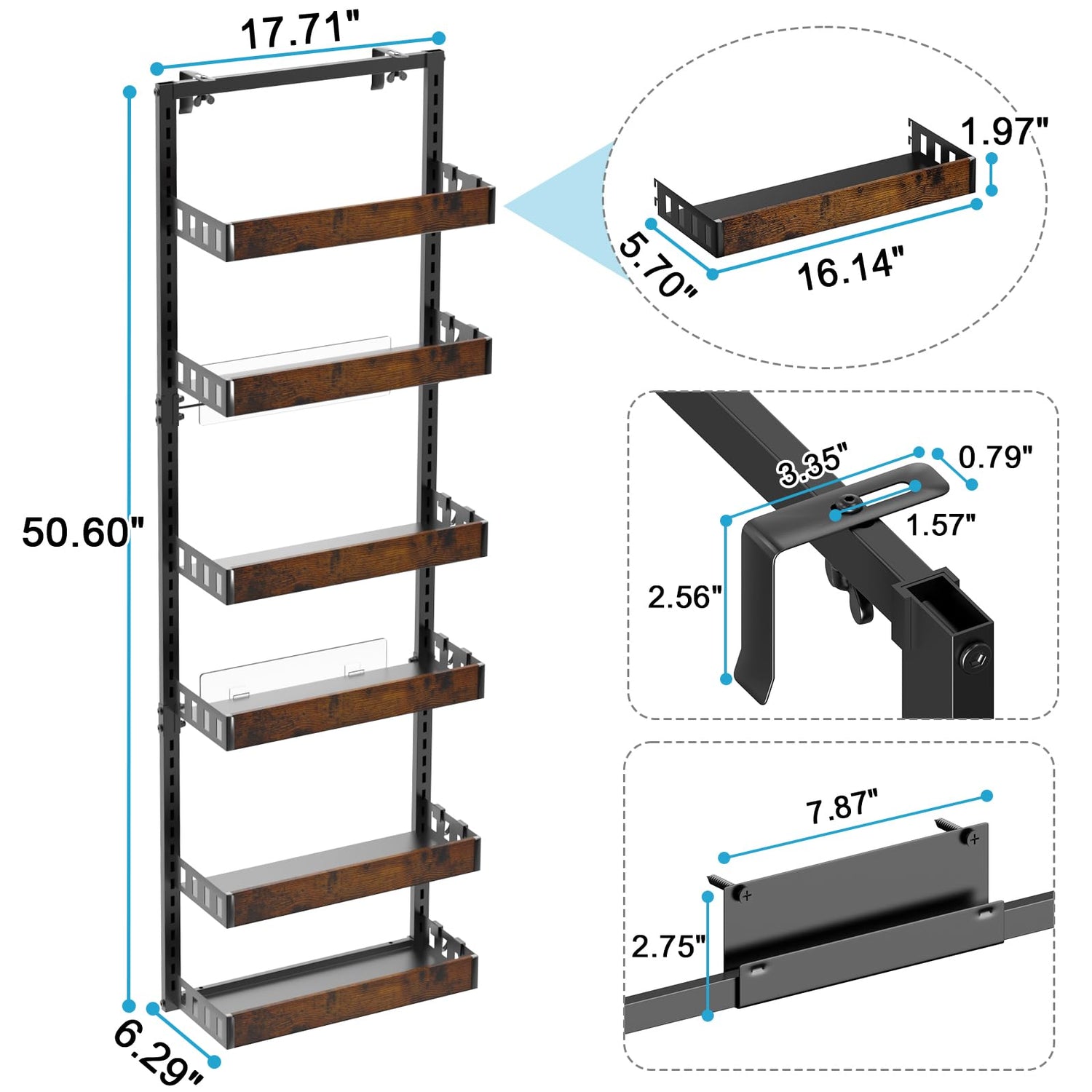 17.71"

50.60"

6.29"

1.97"

5.70"

16.14"

3.35"

0.79"

1.57"

2.56"

7.87"

2.75"