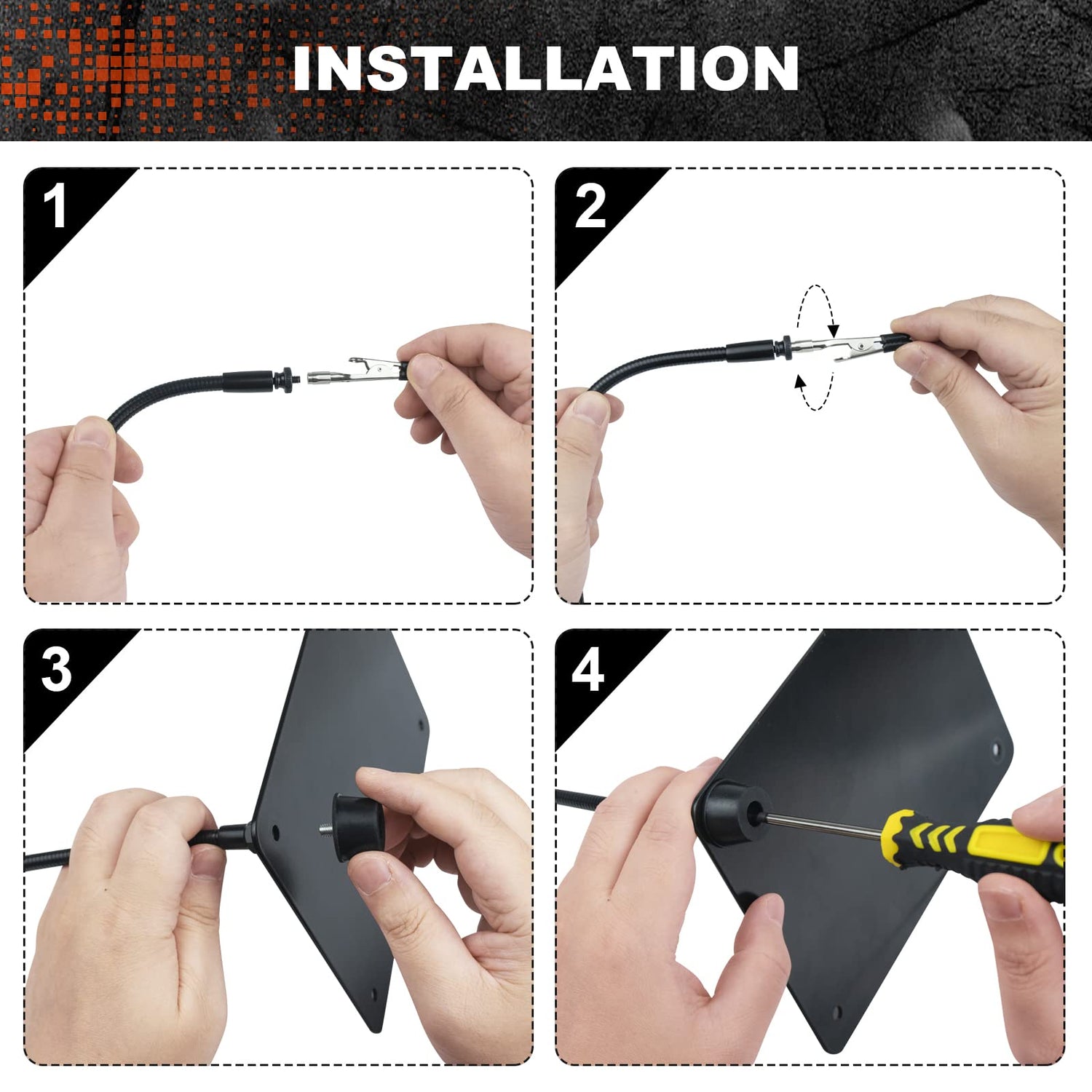 INSTALLATION

1

2

3

4