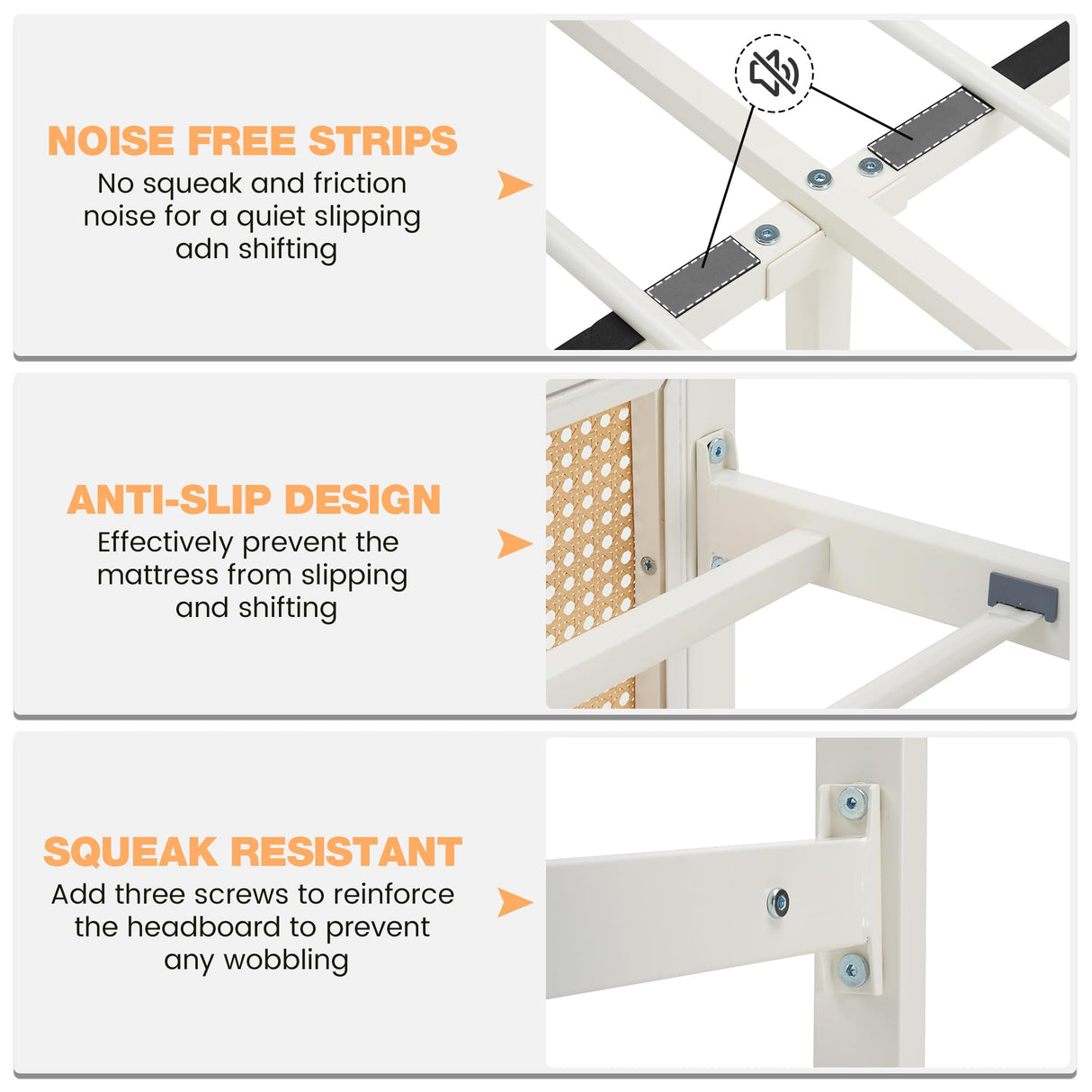 NOISE FREE STRIPS
No squeak and friction noise for a quiet slipping adn shifting

ANTI-SLIP DESIGN
Effectively prevent the mattress from slipping and shifting

SQUEAK RESISTANT
Add three screws to reinforce the headboard to prevent any wobbling