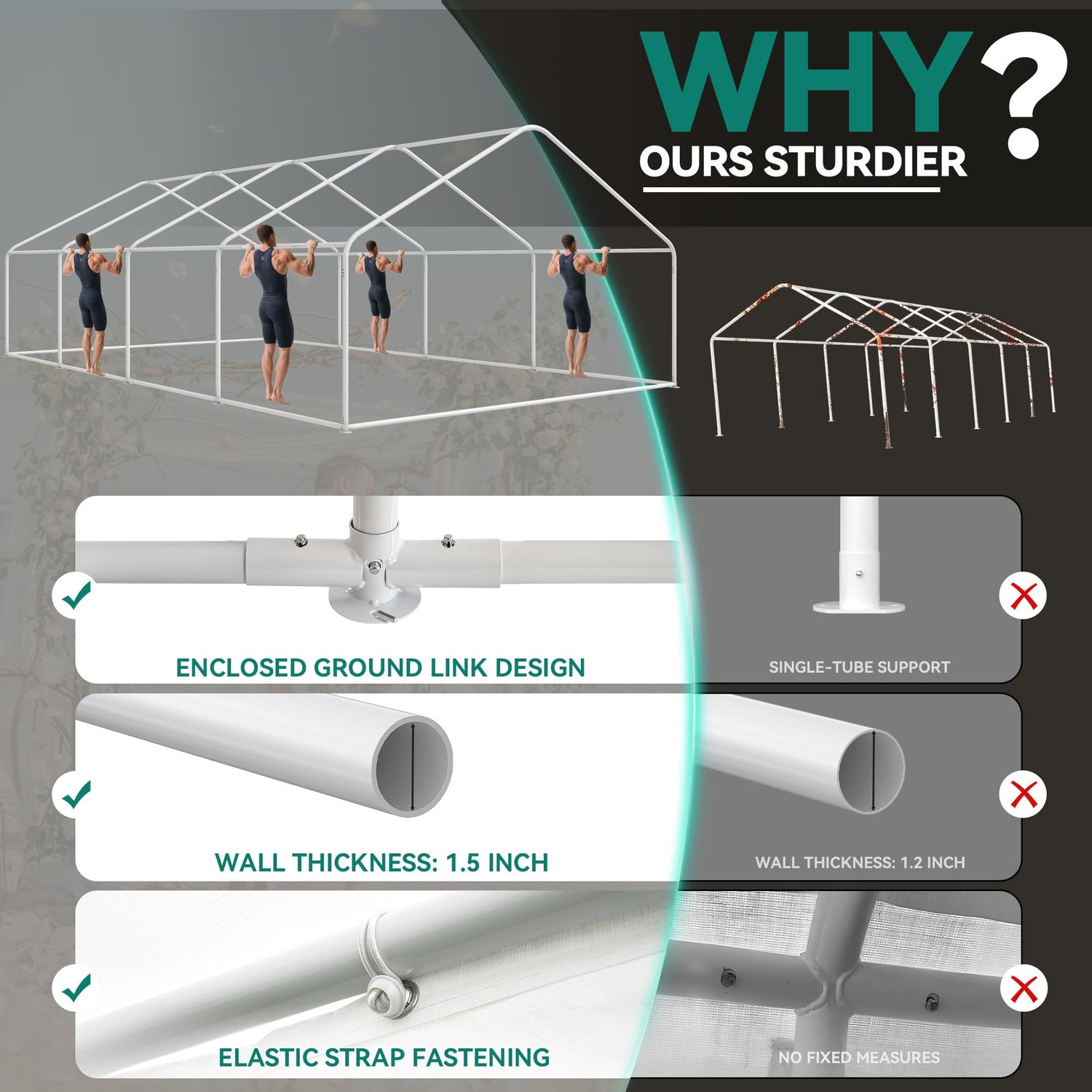 WHY?
OURS STURDIER

ENCLOSED GROUND LINK DESIGN

SINGLE-TUBE SUPPORT

WALL THICKNESS: 1.5 INCH

WALL THICKNESS: 1.2 INCH

ELASTIC STRAP FASTENING

NO FIXED MEASURES