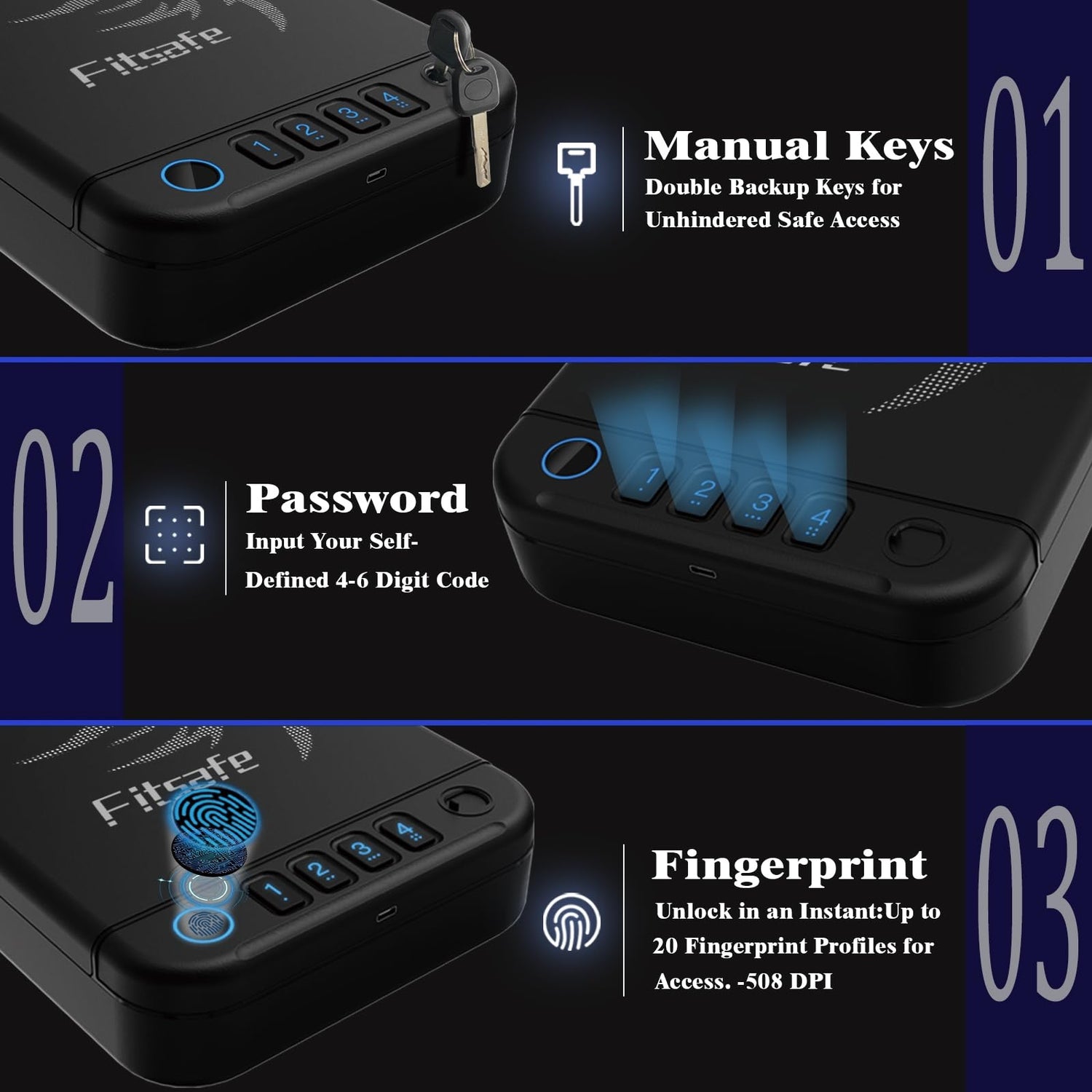 Fitsafe

1 2 3 4

Manual Keys
Double Backup Keys for Unhindered Safe Access

01

02

Password
Input Your Self-Defined 4-6 Digit Code

1 2 3 4

Fitsafe

1 2 3 4

Fingerprint
Unlock in an Instant:Up to 20 Fingerprint Profiles for Access. -508 DPI

03