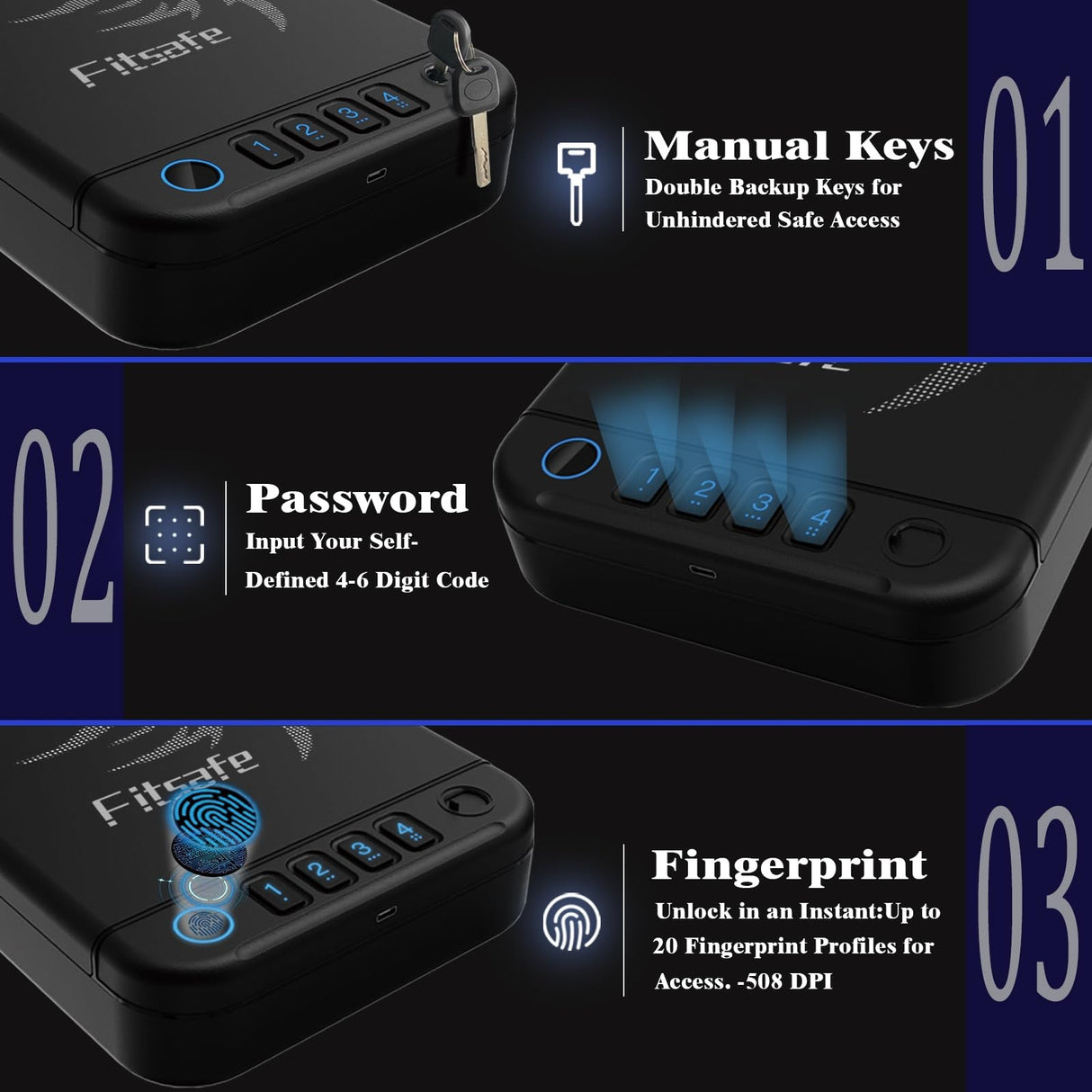 Fitsafe

1 2 3 4

Manual Keys
Double Backup Keys for Unhindered Safe Access

01

02

Password
Input Your Self-Defined 4-6 Digit Code

1 2 3 4

Fitsafe

1 2 3 4

Fingerprint
Unlock in an Instant:Up to 20 Fingerprint Profiles for Access. -508 DPI

03