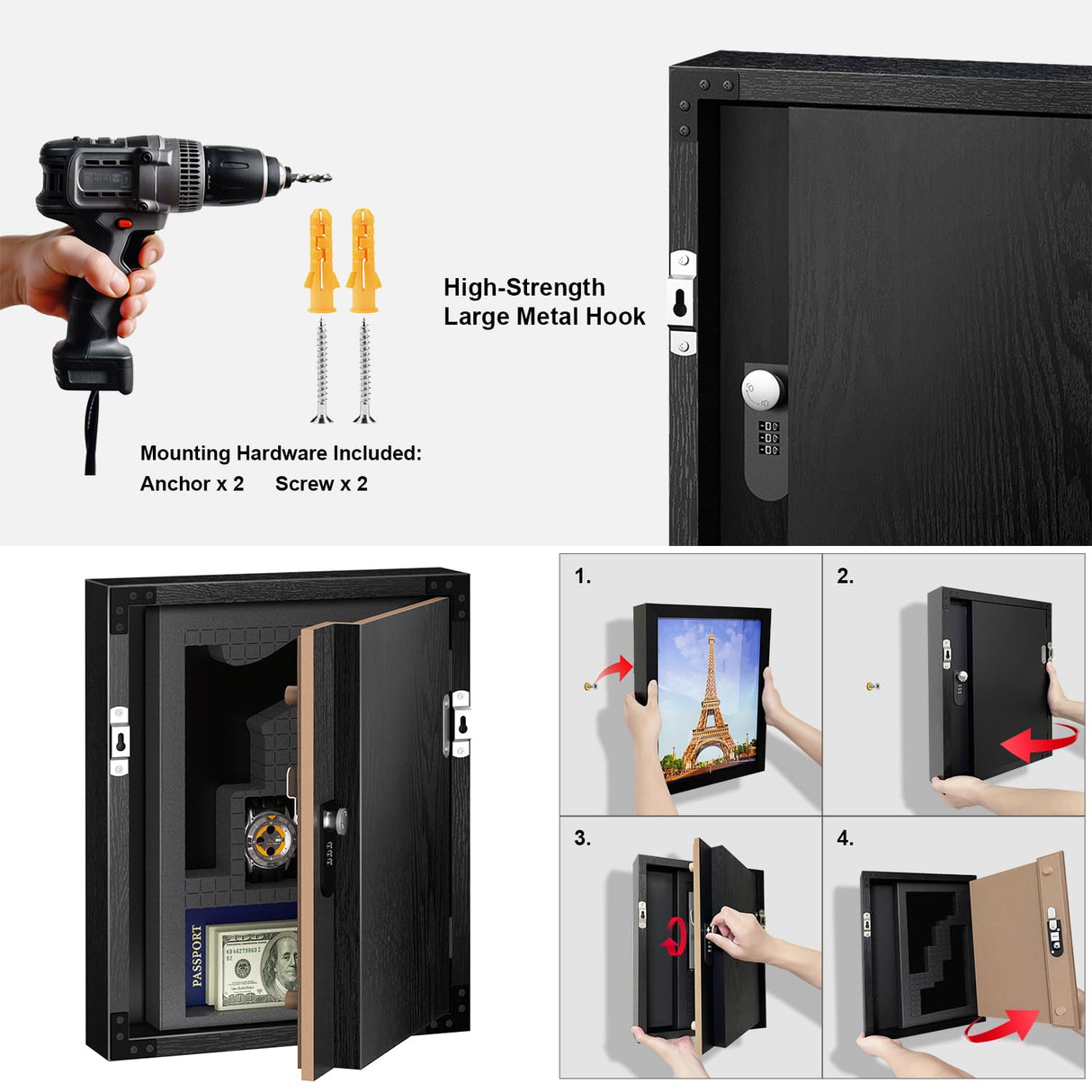 High-Strength
Large Metal Hook

Mounting Hardware Included:
Anchor x 2 Screw x 2

PASSPORT

1.

2.

3.

4.