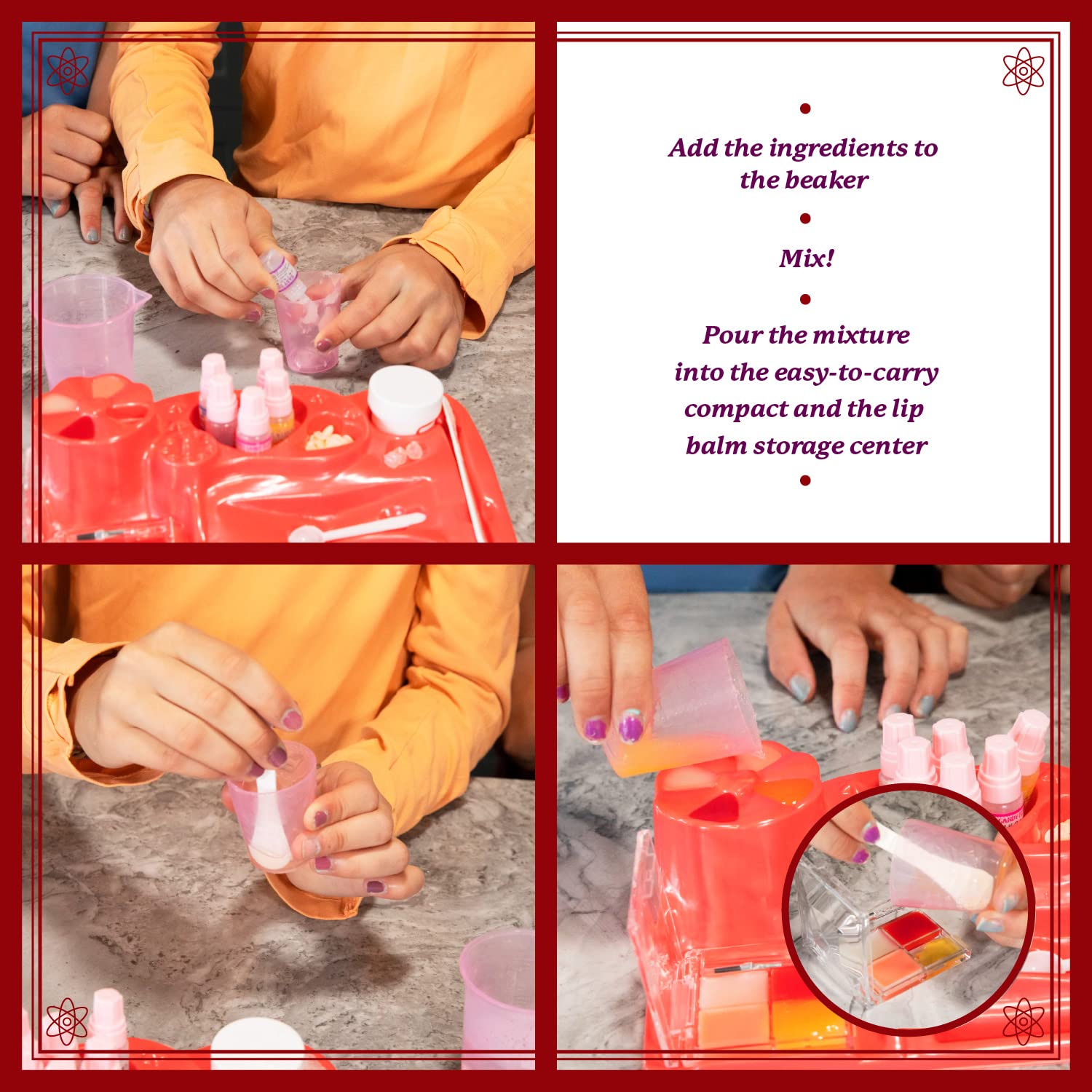 Add the ingredients to the beaker

Mix!

Pour the mixture into the easy-to-carry compact and the lip balm storage center