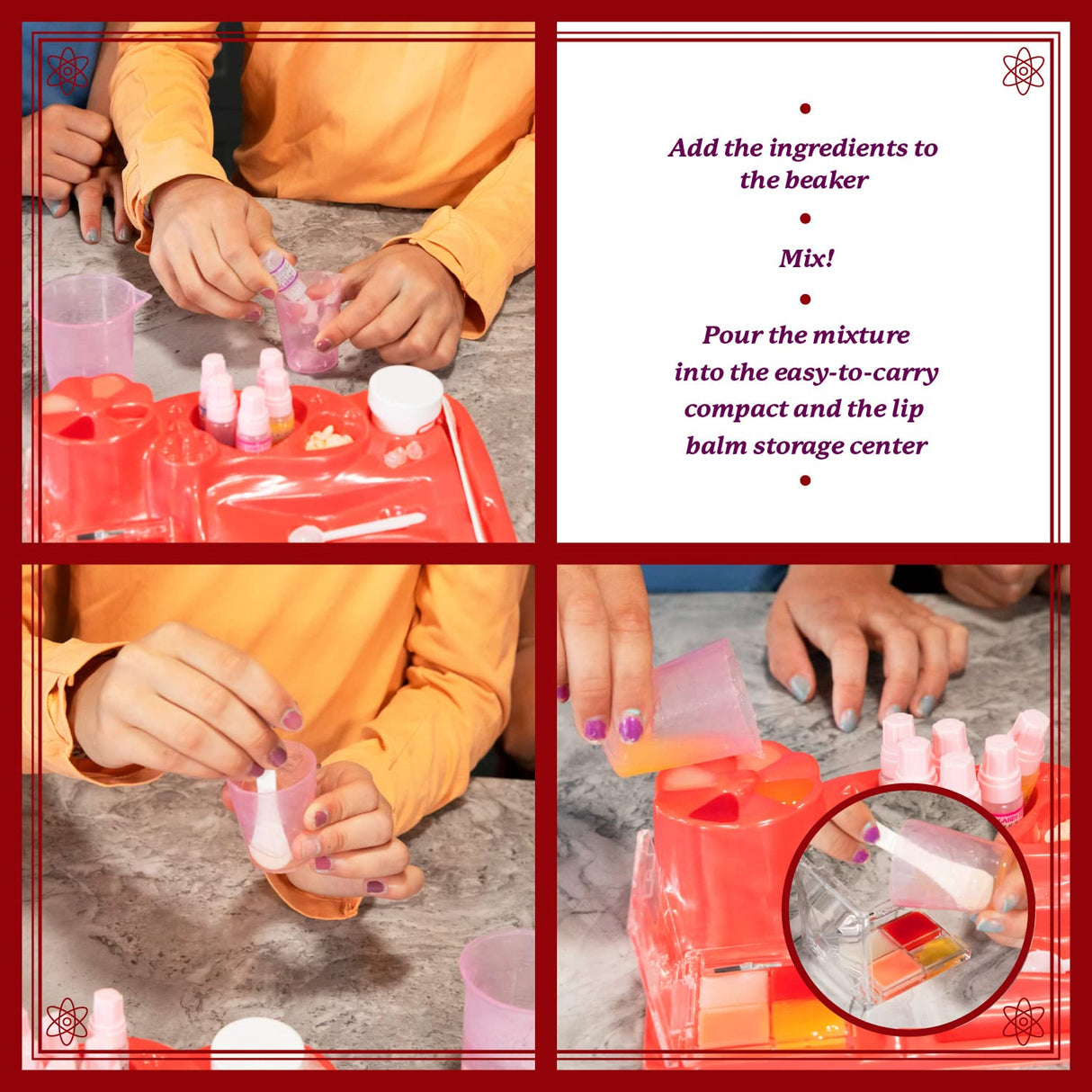 Add the ingredients to the beaker

Mix!

Pour the mixture into the easy-to-carry compact and the lip balm storage center