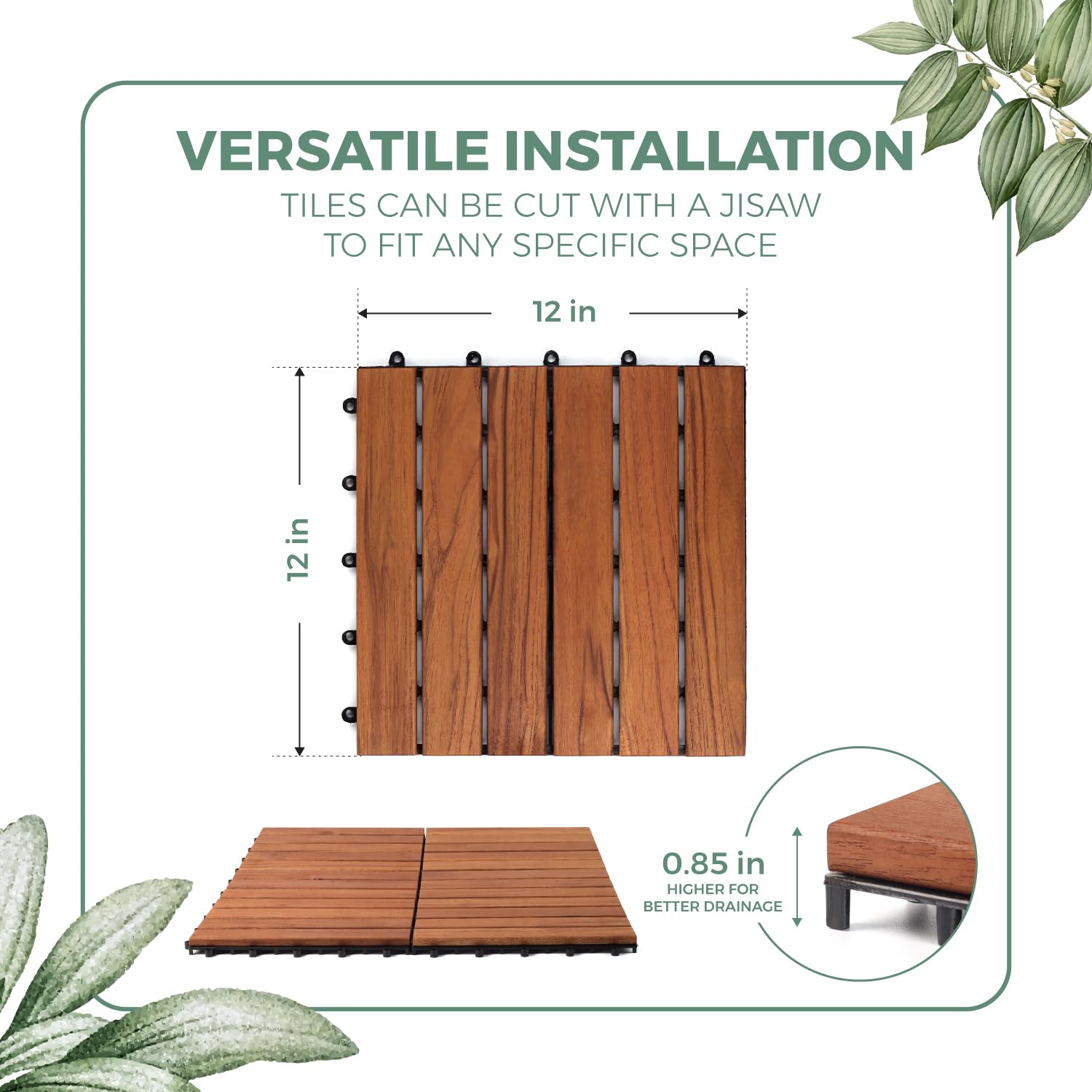 VERSATILE INSTALLATION

TILES CAN BE CUT WITH A JISAW TO FIT ANY SPECIFIC SPACE

12 in

12 in

0.85 in
HIGHER FOR BETTER DRAINAGE