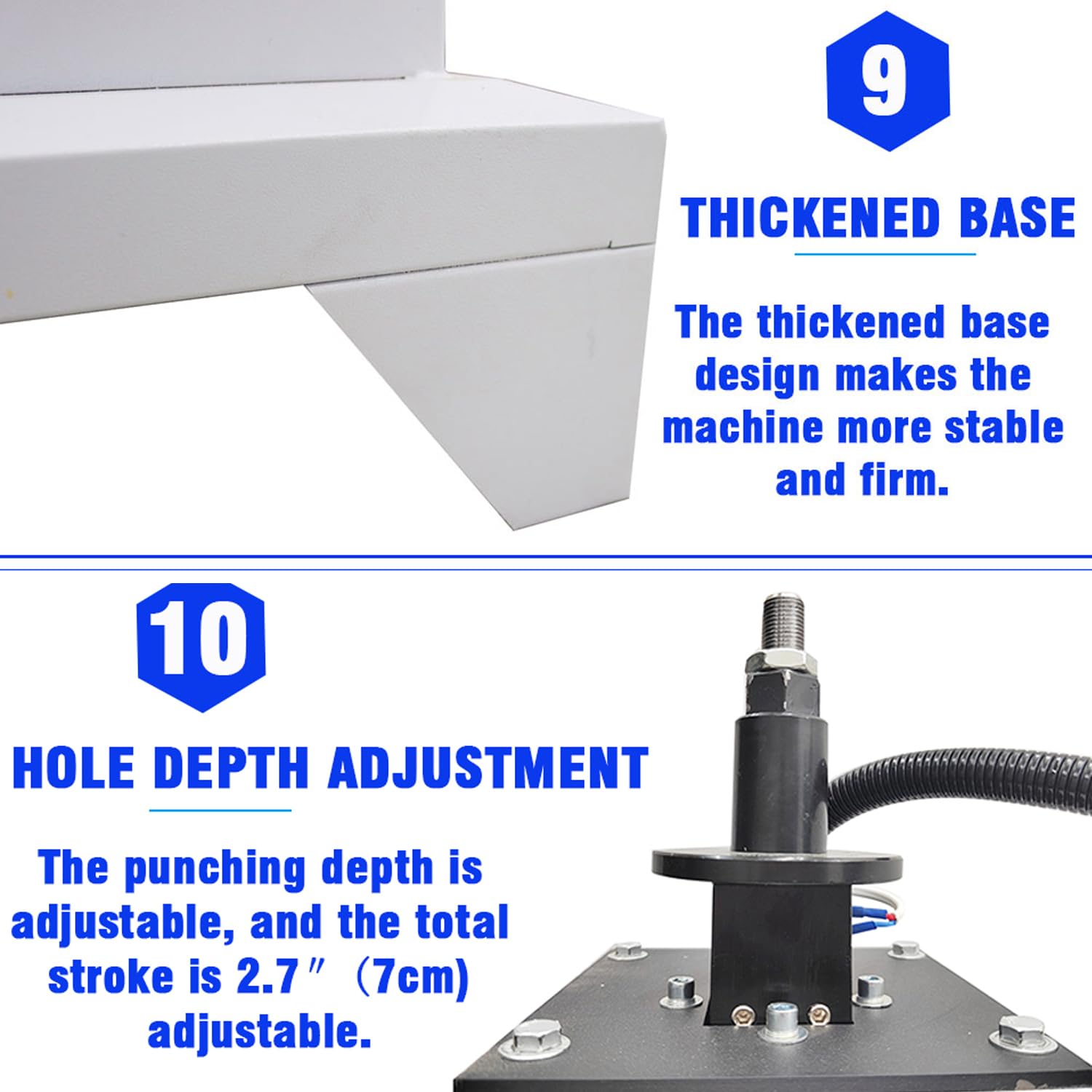 9

THICKENED BASE

The thickened base design makes the machine more stable and firm.

10

HOLE DEPTH ADJUSTMENT

The punching depth is adjustable, and the total stroke is 2.7″（7cm) adjustable.