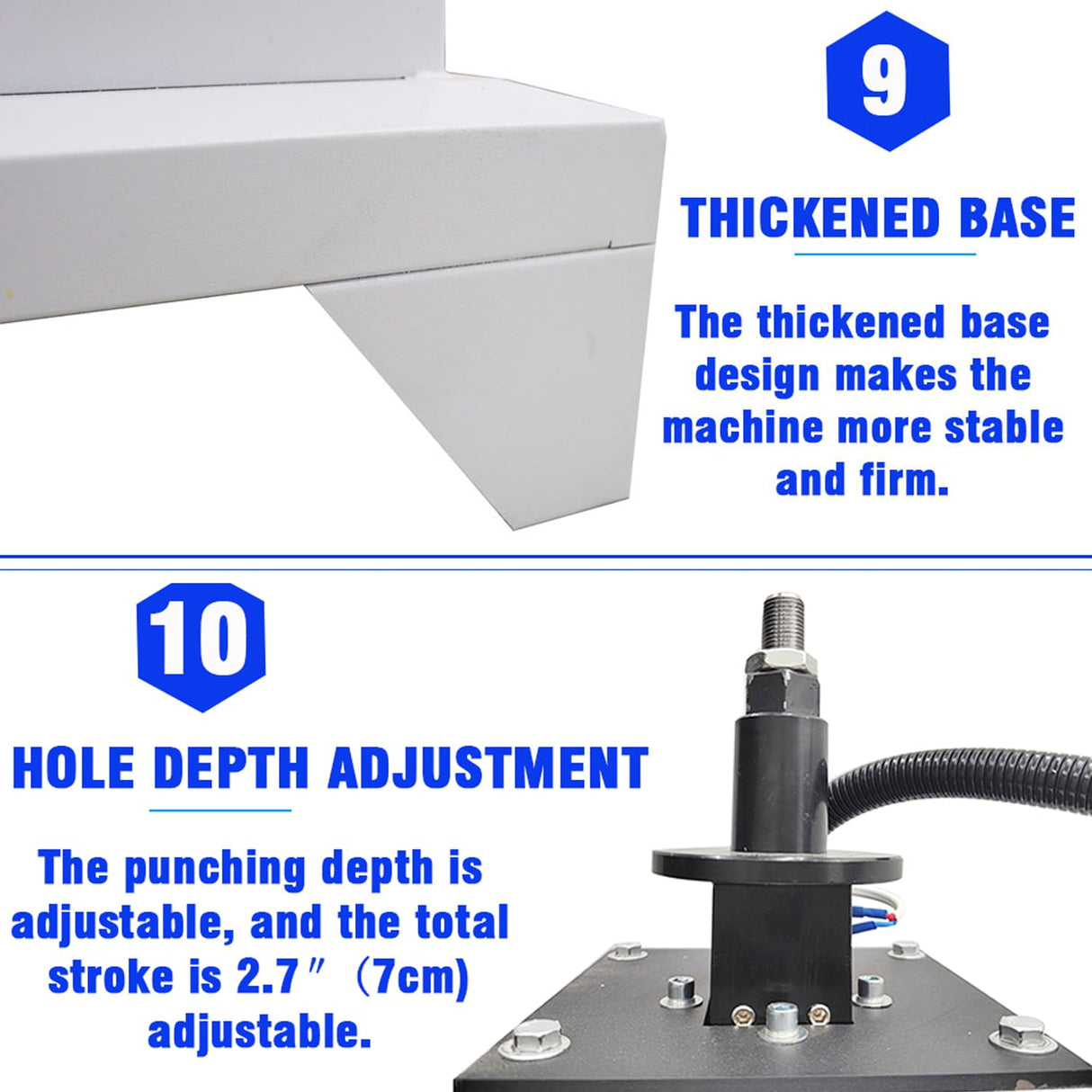 9

THICKENED BASE

The thickened base design makes the machine more stable and firm.

10

HOLE DEPTH ADJUSTMENT

The punching depth is adjustable, and the total stroke is 2.7″（7cm) adjustable.