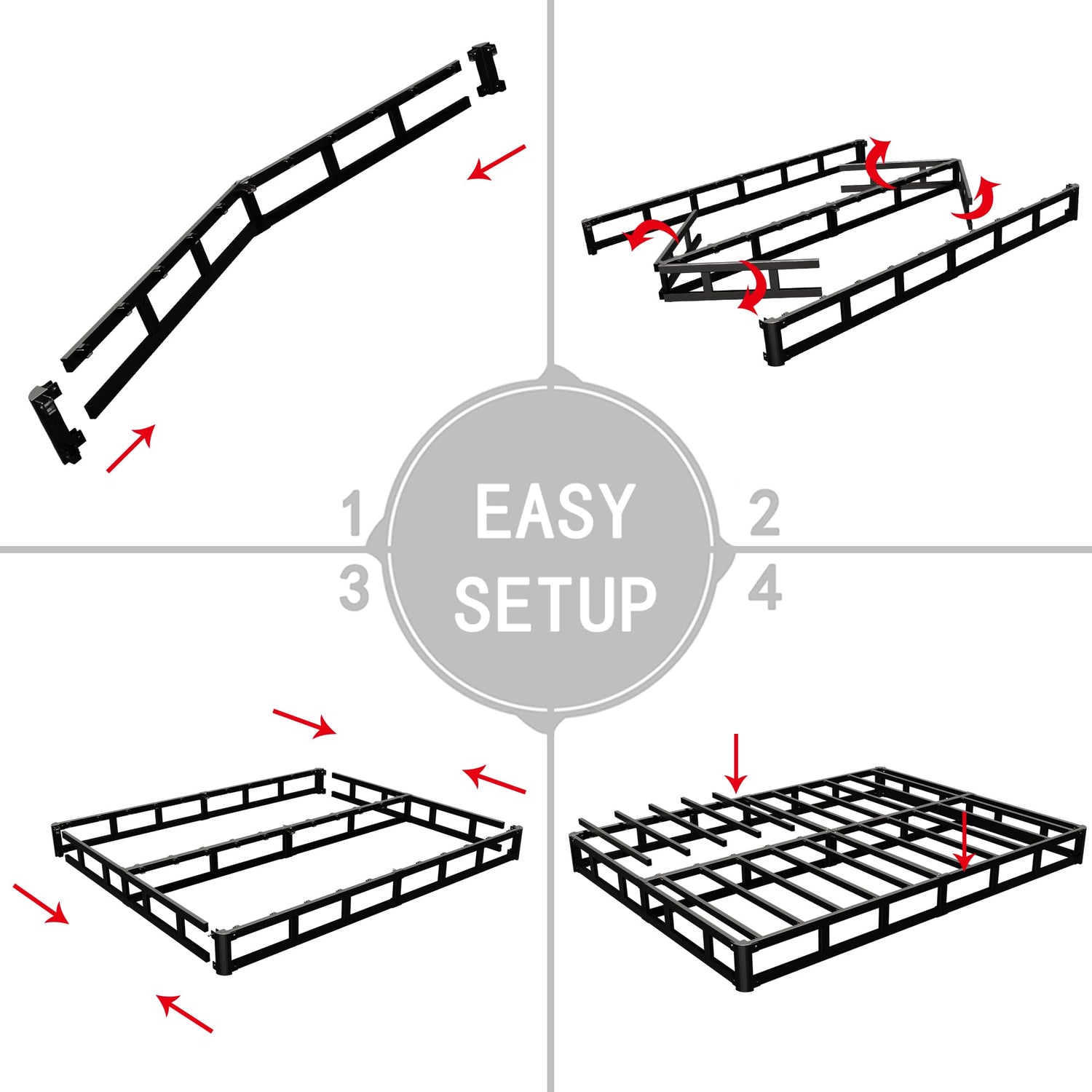 1
2
EASY
SETUP
3
4