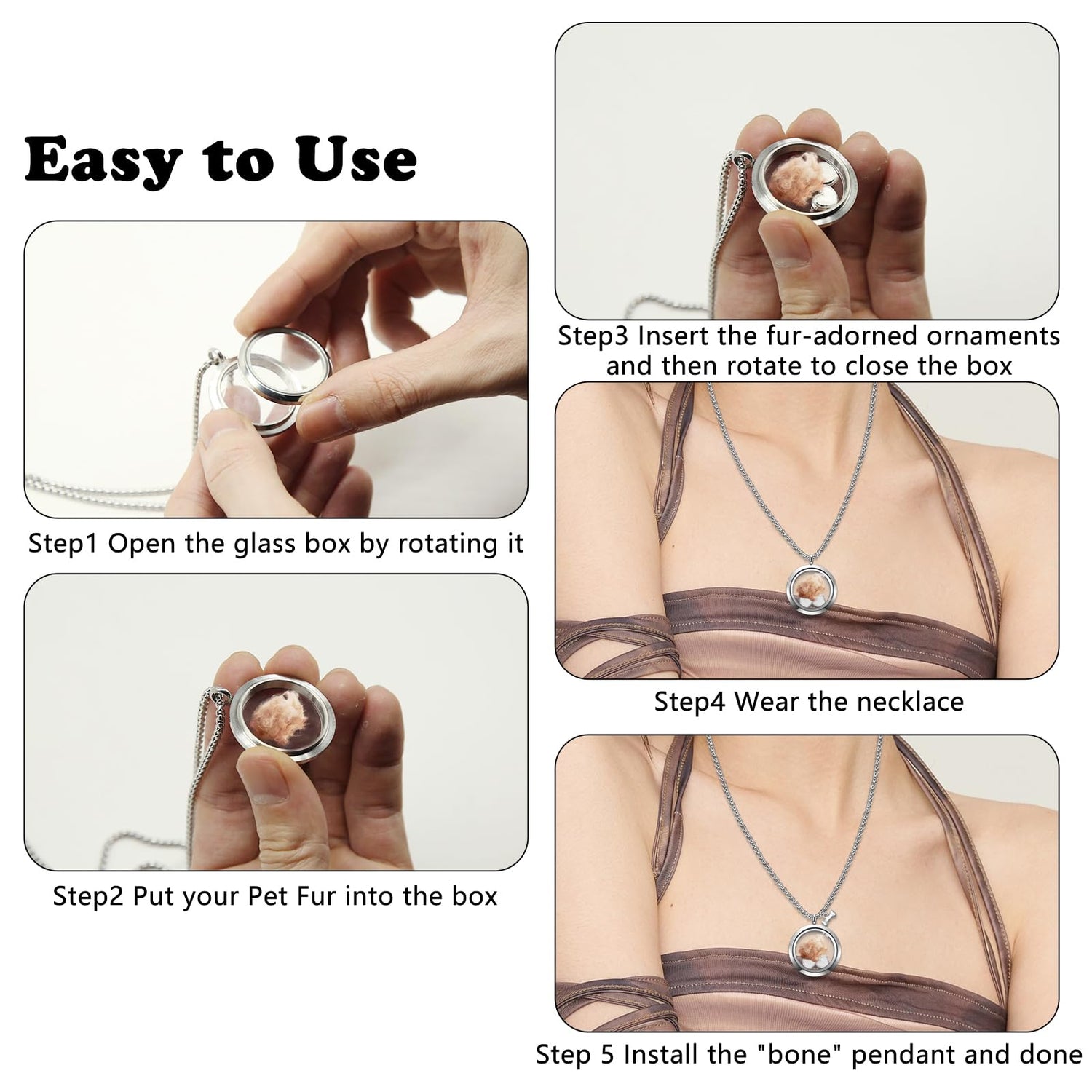 Easy to Use

Step1 Open the glass box by rotating it

Step2 Put your Pet Fur into the box

Step3 Insert the fur-adorned ornaments and then rotate to close the box

Step4 Wear the necklace

Step 5 Install the "bone" pendant and done