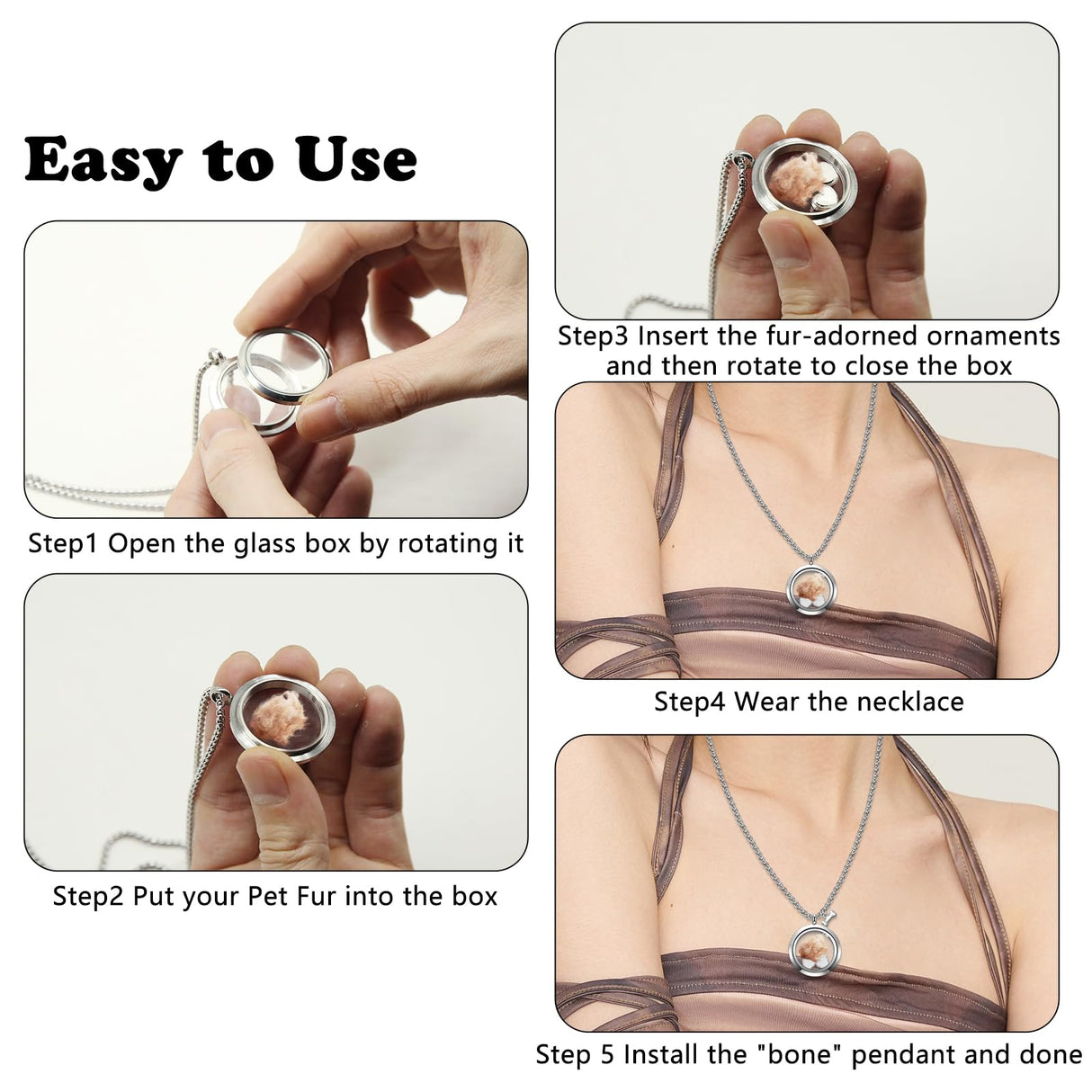 Easy to Use

Step1 Open the glass box by rotating it

Step2 Put your Pet Fur into the box

Step3 Insert the fur-adorned ornaments and then rotate to close the box

Step4 Wear the necklace

Step 5 Install the "bone" pendant and done