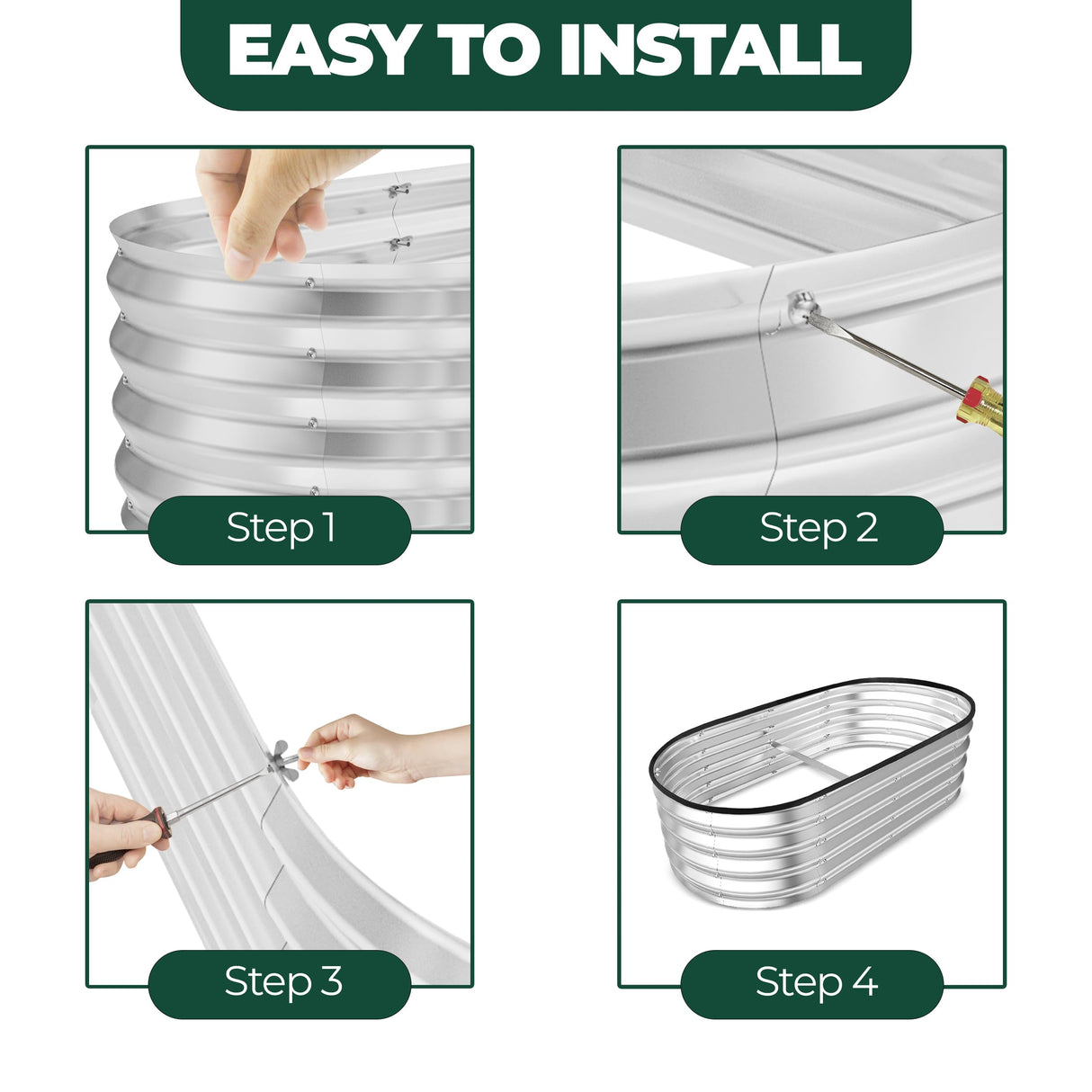 EASY TO INSTALL

Step 1

Step 2

Step 3

Step 4