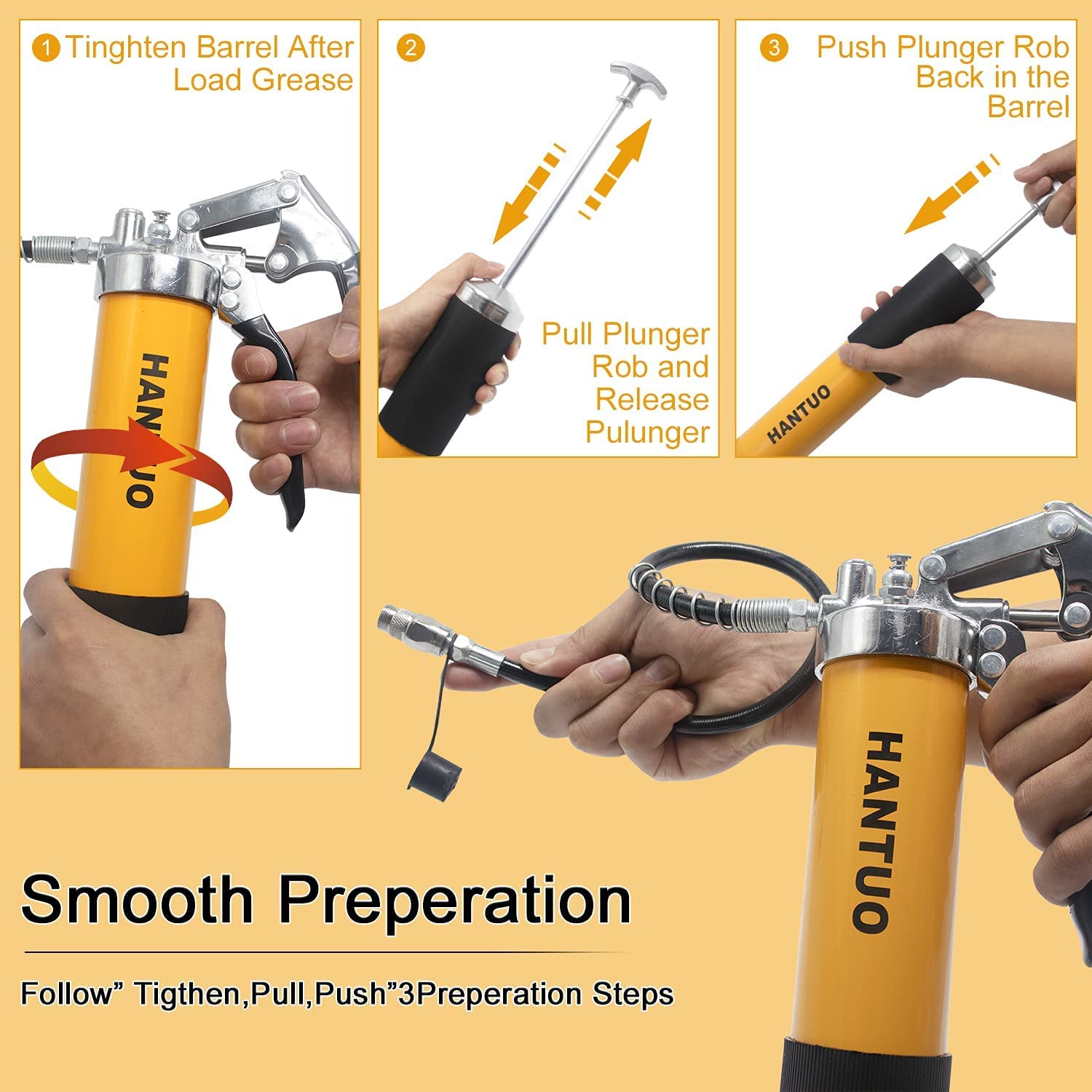 1 Tinghten Barrel After Load Grease

HANTUO

2

Pull Plunger Rob and Release Pulunger

3 Push Plunger Rob Back in the Barrel

HANTUO

HANTUO

Smooth Preperation

Follow” Tigthen,Pull,Push”3Preperation Steps