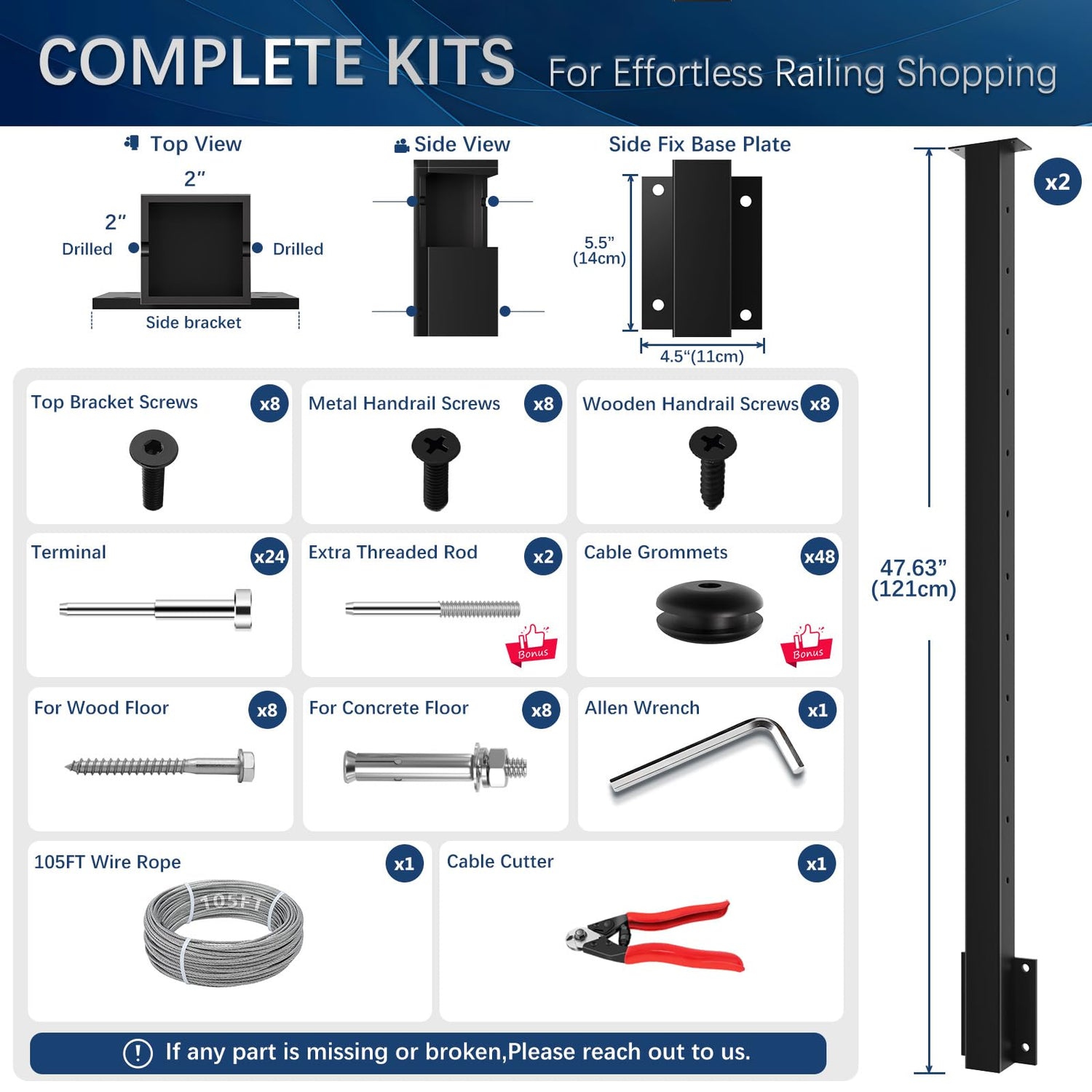 COMPLETE KITS For Effortless Railing Shopping

Top View

2"

2"

Drilled

Drilled

Side bracket

Side View

Side Fix Base Plate

5.5" (14cm)

4.5"(11cm)

x2

47.63" (121cm)

Top Bracket Screws x8

Metal Handrail Screws x8

Wooden Handrail Screws x8

Terminal x24

Extra Threaded Rod x2

Bonus

Cable Grommets x48

Bonus

For Wood Floor x8

For Concrete Floor x8

Allen Wrench x1

105FT Wire Rope x1

105FT

Cable Cutter x1

If any part is missing or broken,Please reach out to us.