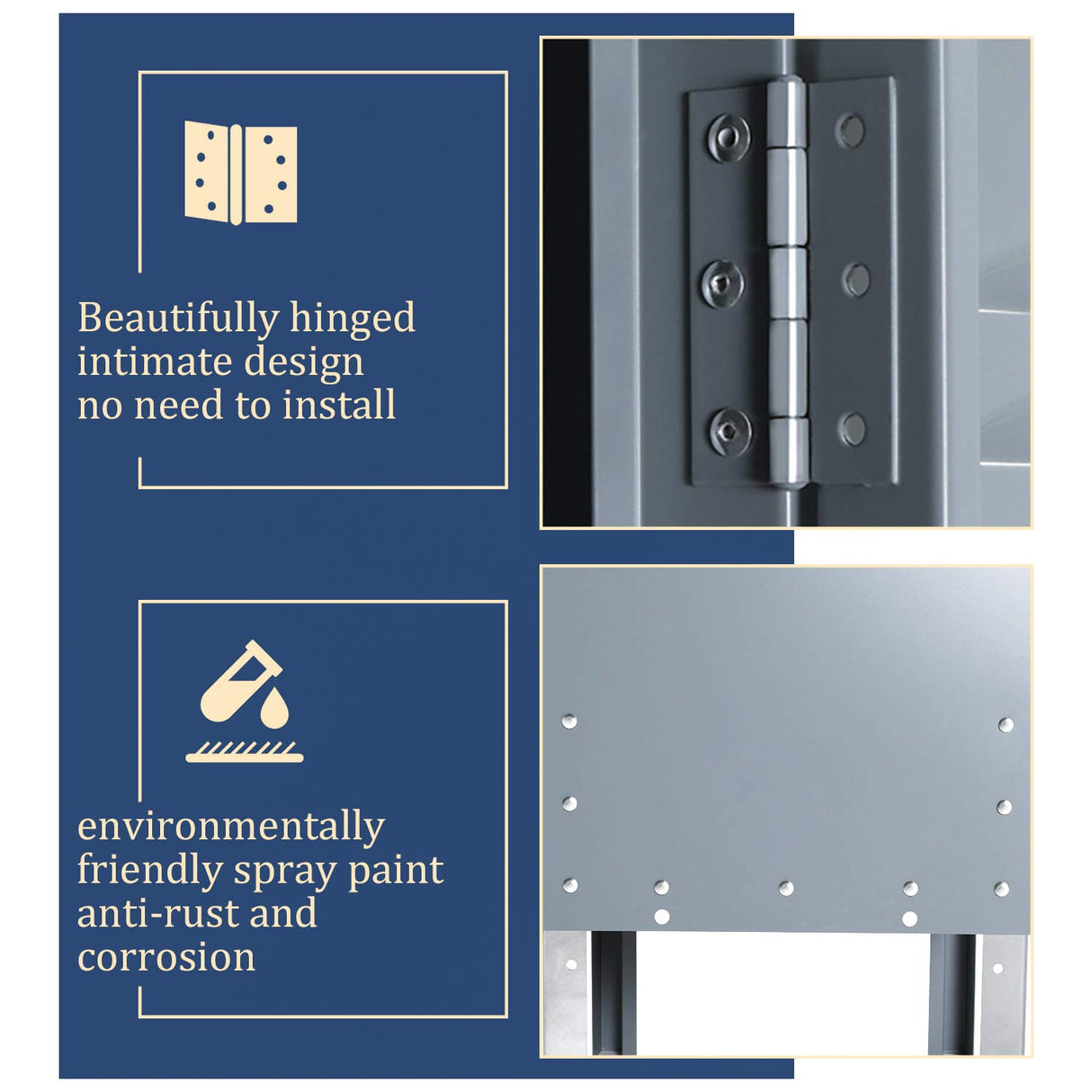 Beautifully hinged intimate design no need to install

environmentally friendly spray paint anti-rust and corrosion