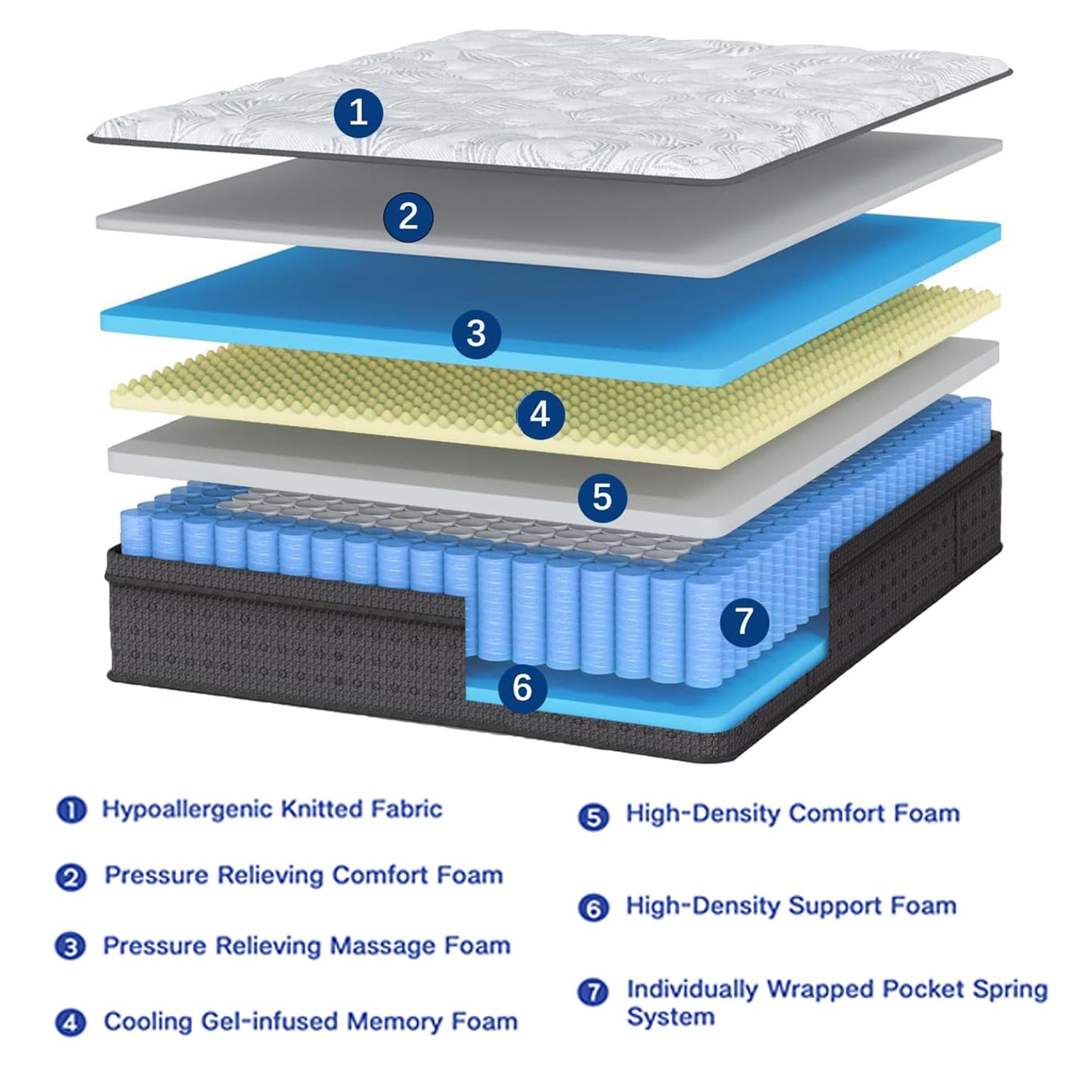 1
2
3
4
5
7
6

1 Hypoallergenic Knitted Fabric

2 Pressure Relieving Comfort Foam

3 Pressure Relieving Massage Foam

4 Cooling Gel-infused Memory Foam

5 High-Density Comfort Foam

6 High-Density Support Foam

7 Individually Wrapped Pocket Spring System