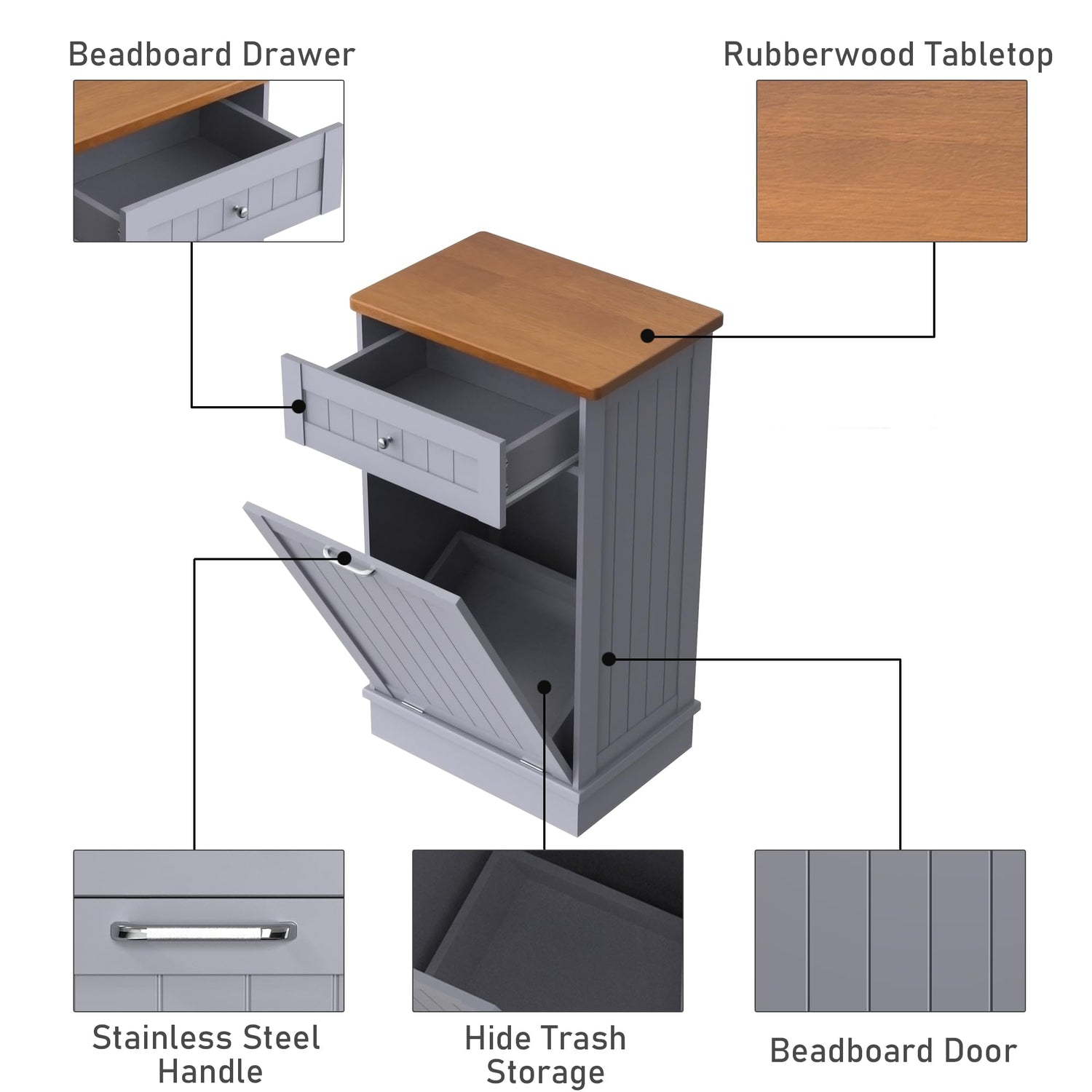 Beadboard Drawer

Rubberwood Tabletop

Stainless Steel Handle

Hide Trash Storage

Beadboard Door