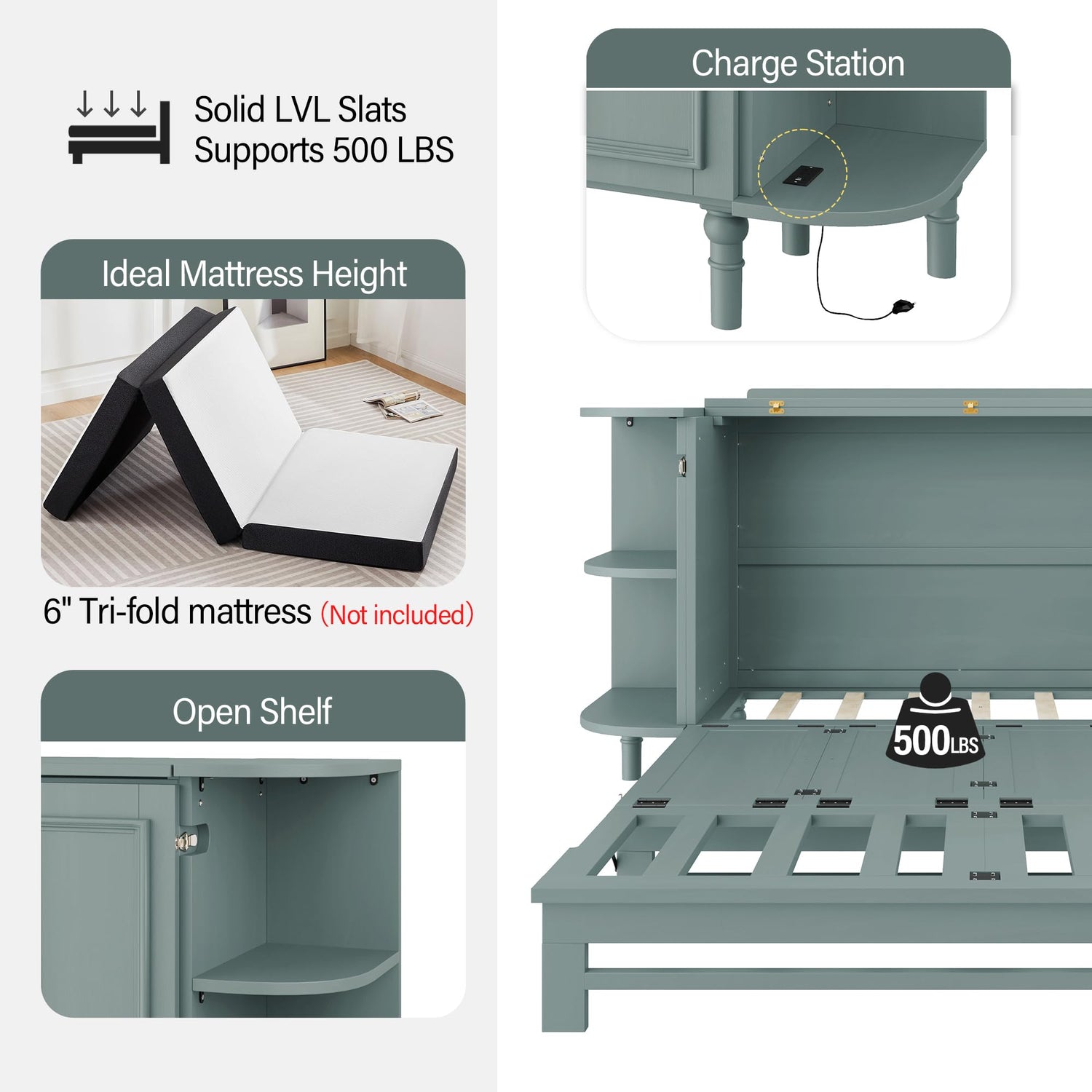 Solid LVL Slats
Supports 500 LBS

Ideal Mattress Height

6" Tri-fold mattress (Not included)

Open Shelf

Charge Station

500LBS