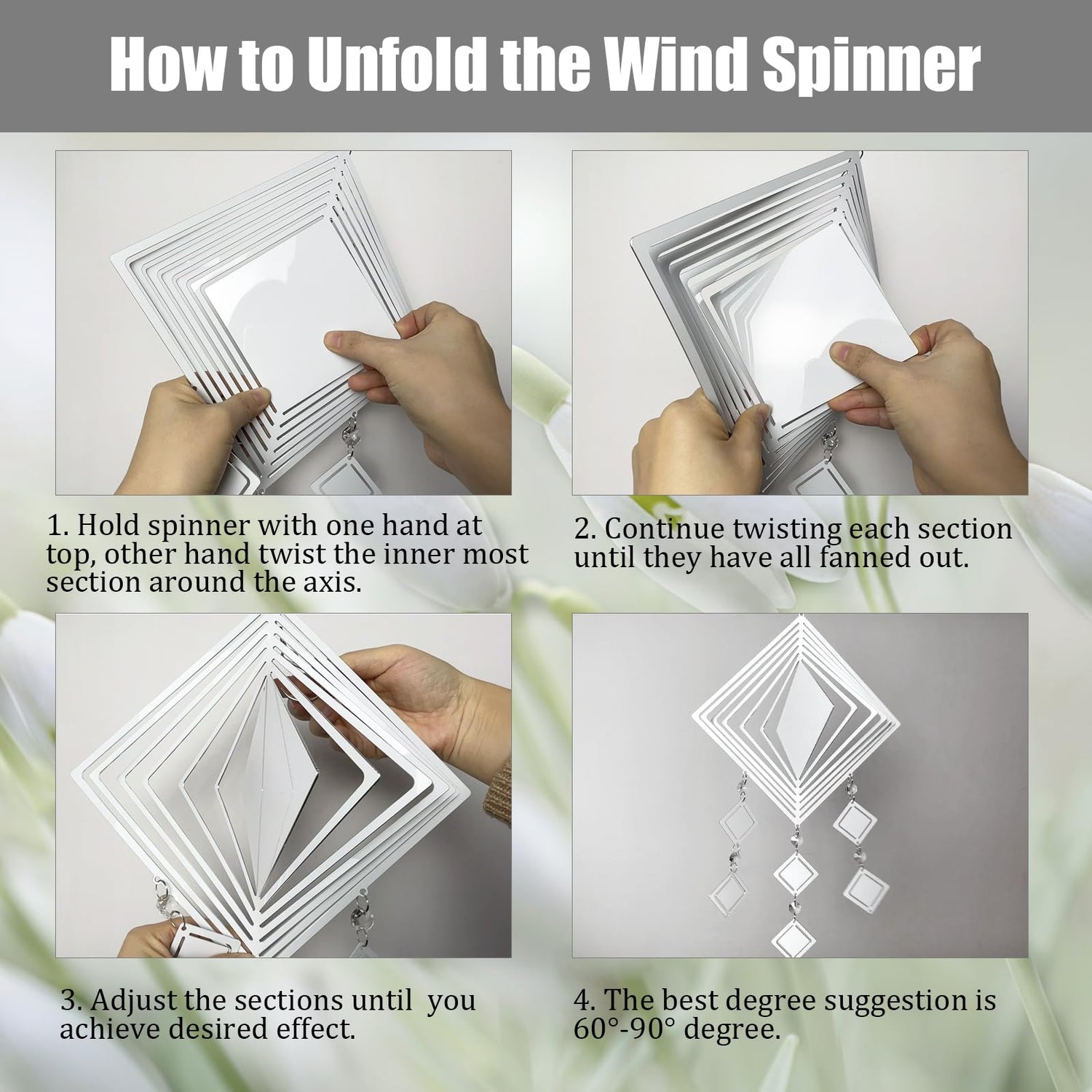 How to Unfold the Wind Spinner

1. Hold spinner with one hand at top, other hand twist the inner most section around the axis.

2. Continue twisting each section until they have all fanned out.

3. Adjust the sections until you achieve desired effect.

4. The best degree suggestion is 60°-90° degree.