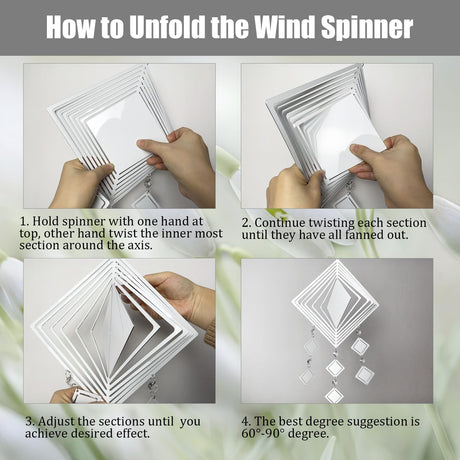 How to Unfold the Wind Spinner

1. Hold spinner with one hand at top, other hand twist the inner most section around the axis.

2. Continue twisting each section until they have all fanned out.

3. Adjust the sections until you achieve desired effect.

4. The best degree suggestion is 60°-90° degree.