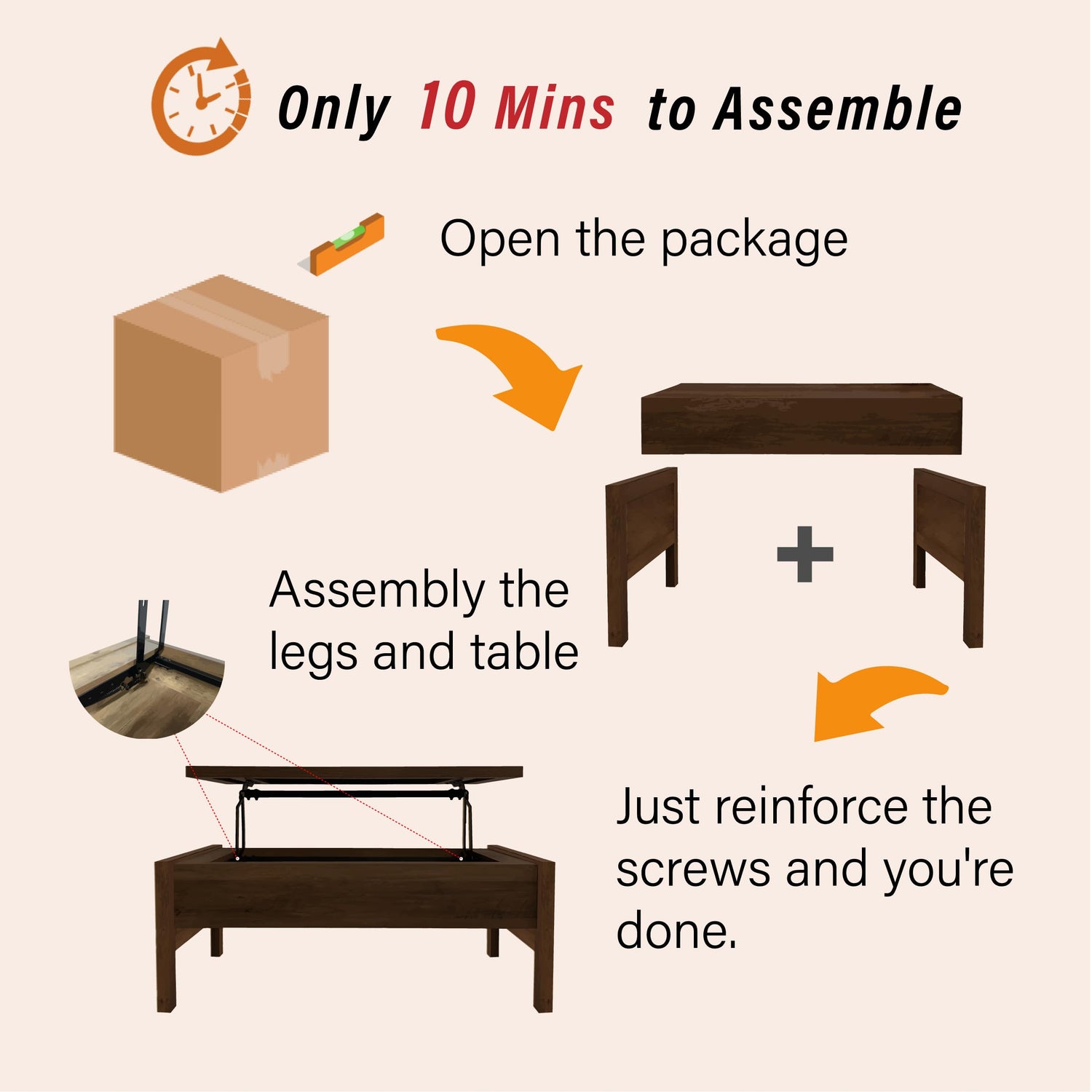 Only 10 Mins to Assemble

Open the package

Assembly the legs and table

Just reinforce the screws and you're done.