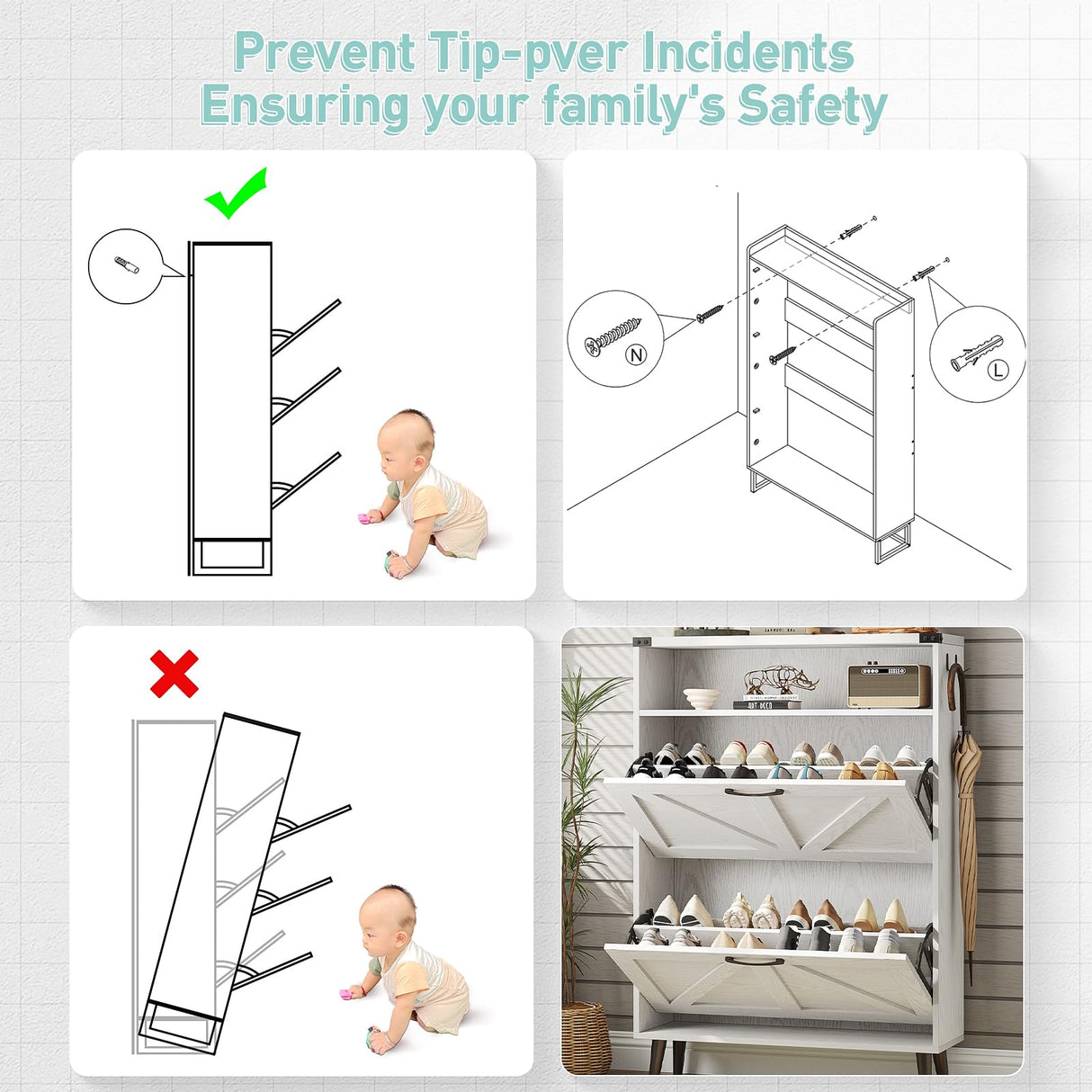 Prevent Tip-pver Incidents
Ensuring your family's Safety

N

L

ART DECO