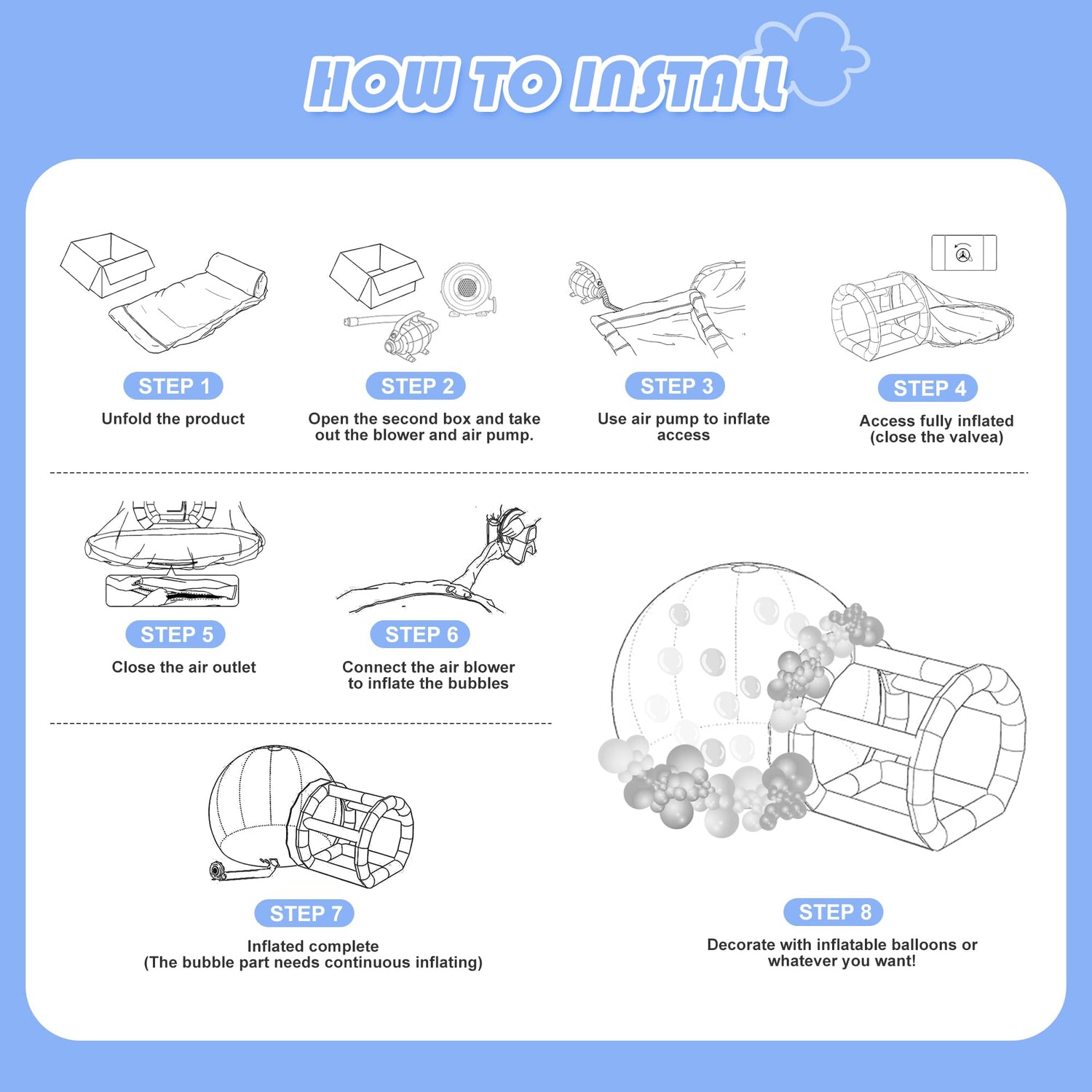 HOW TO INSTALL

STEP 1
Unfold the product

STEP 2
Open the second box and take out the blower and air pump.

STEP 3
Use air pump to inflate access

STEP 4
Access fully inflated (close the valvea)

STEP 5
Close the air outlet

STEP 6
Connect the air blower to inflate the bubbles

STEP 7
Inflated complete
(The bubble part needs continuous inflating)

STEP 8
Decorate with inflatable balloons or whatever you want!