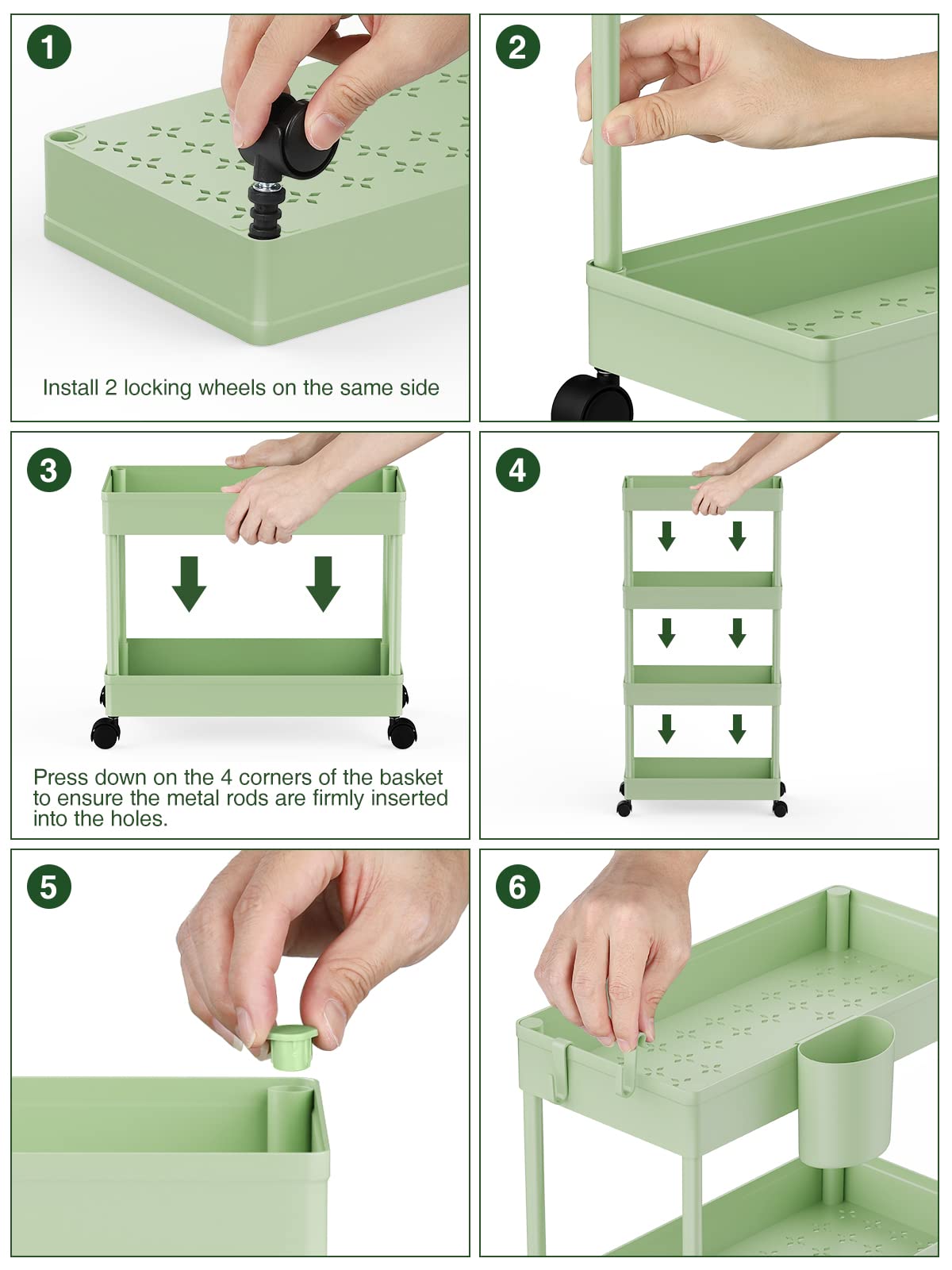 1

Install 2 locking wheels on the same side

2

3

Press down on the 4 corners of the basket to ensure the metal rods are firmly inserted into the holes.

4

5

6